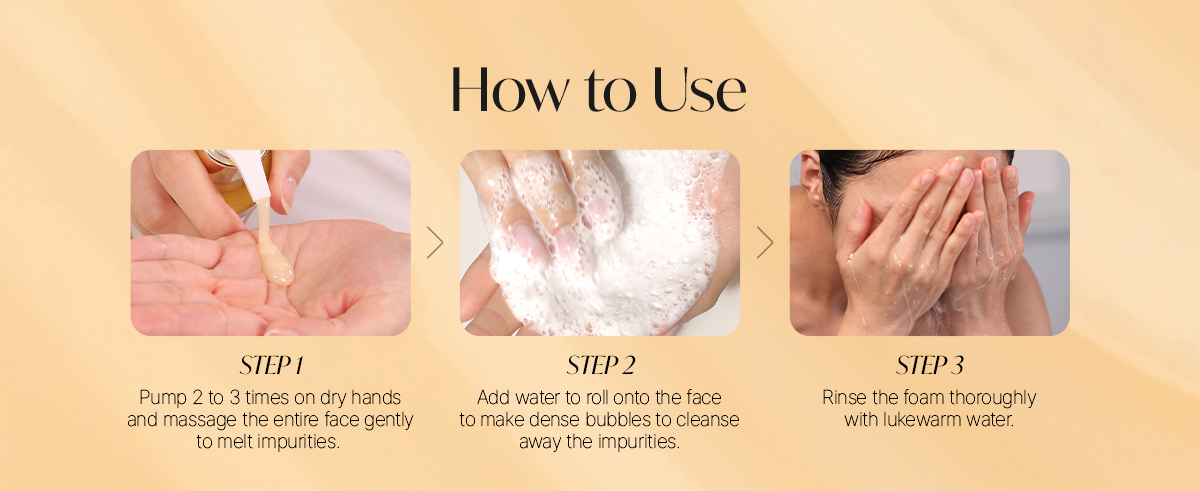 How to Use

STEP 1
Pump 2 to 3 times on dry hands and massage the entire face gently to melt impurities.

STEP 2
Add water to roll onto the face to make dense bubbles to cleanse away the impurities.

STEP 3
Rinse the foam thoroughly with lukewarm water.