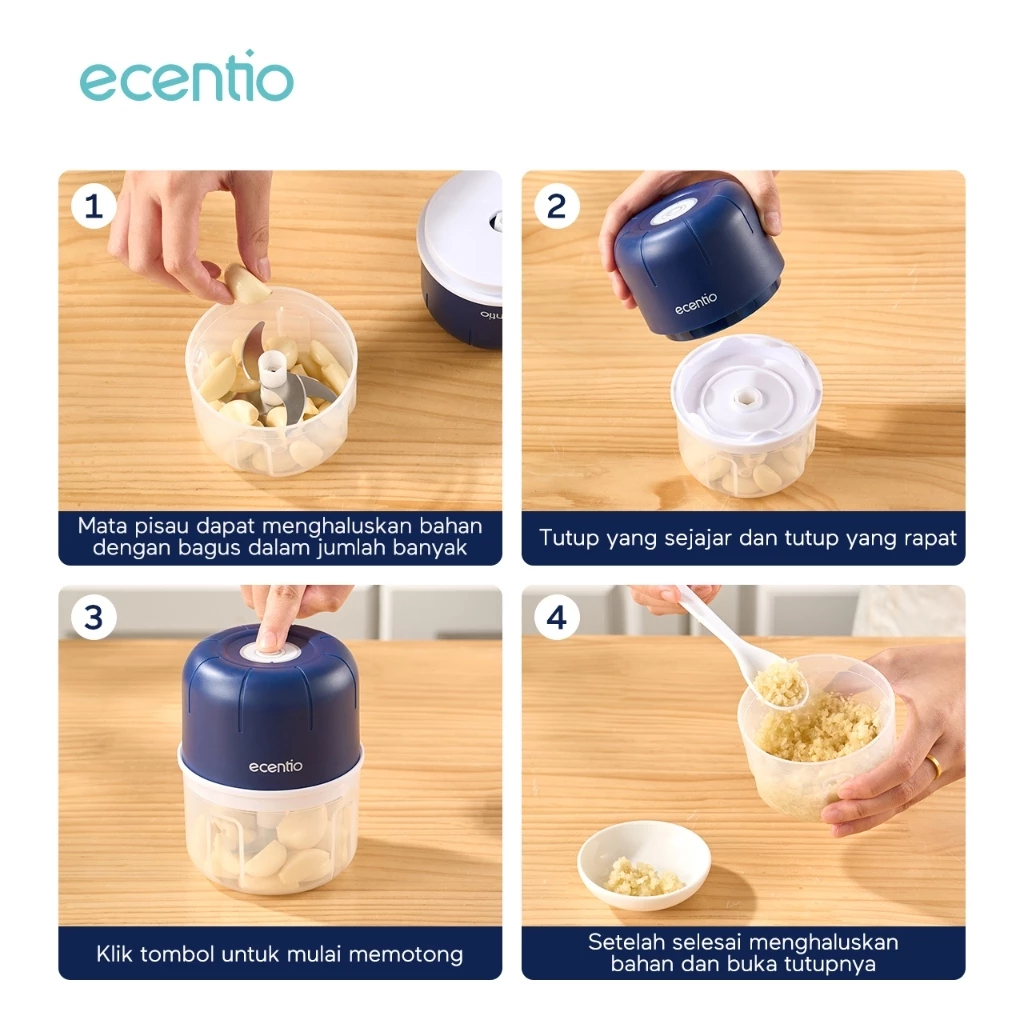 ecentio

1

Mata pisau dapat menghaluskan bahan dengan bagus dalam jumlah banyak

2

ecentio

Tutup yang sejajar dan tutup yang rapat

3

ecentio

Klik tombol untuk mulai memotong

4

Setelah selesai menghaluskan bahan dan buka tutupnya