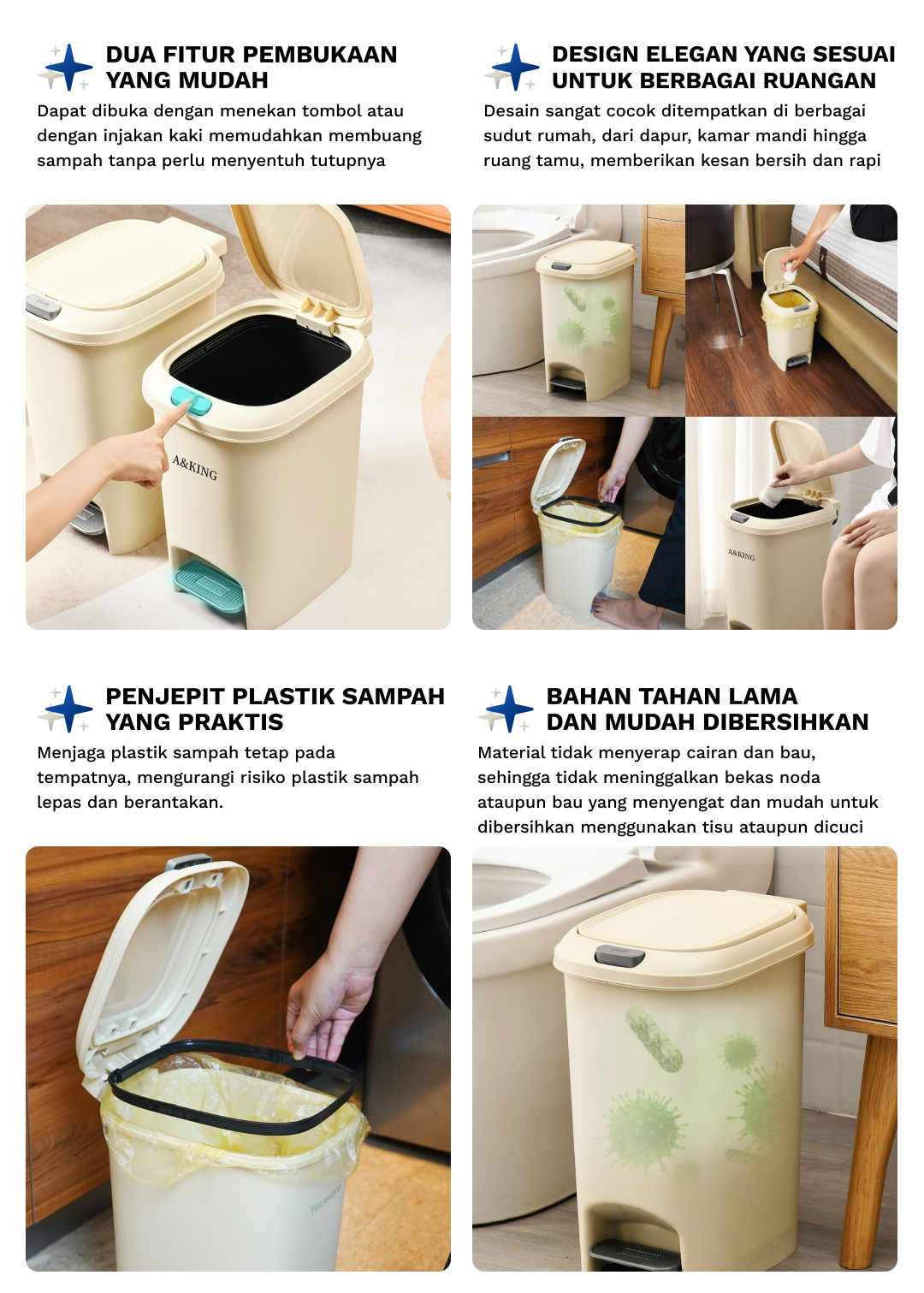 DUA FITUR PEMBUKAAN YANG MUDAH

Dapat dibuka dengan menekan tombol atau dengan injakan kaki memudahkan membuang sampah tanpa perlu menyentuh tutupnya

A&KING

DESIGN ELEGAN YANG SESUAI UNTUK BERBAGAI RUANGAN

Desain sangat cocok ditempatkan di berbagai sudut rumah, dari dapur, kamar mandi hingga ruang tamu, memberikan kesan bersih dan rapi

A&KING

PENJEPIT PLASTIK SAMPAH YANG PRAKTIS

Menjaga plastik sampah tetap pada tempatnya, mengurangi risiko plastik sampah lepas dan berantakan.

BAHAN TAHAN LAMA DAN MUDAH DIBERSIHKAN

Material tidak menyerap cairan dan bau, sehingga tidak meninggalkan bekas noda ataupun bau yang menyengat dan mudah untuk dibersihkan menggunakan tisu ataupun dicuci