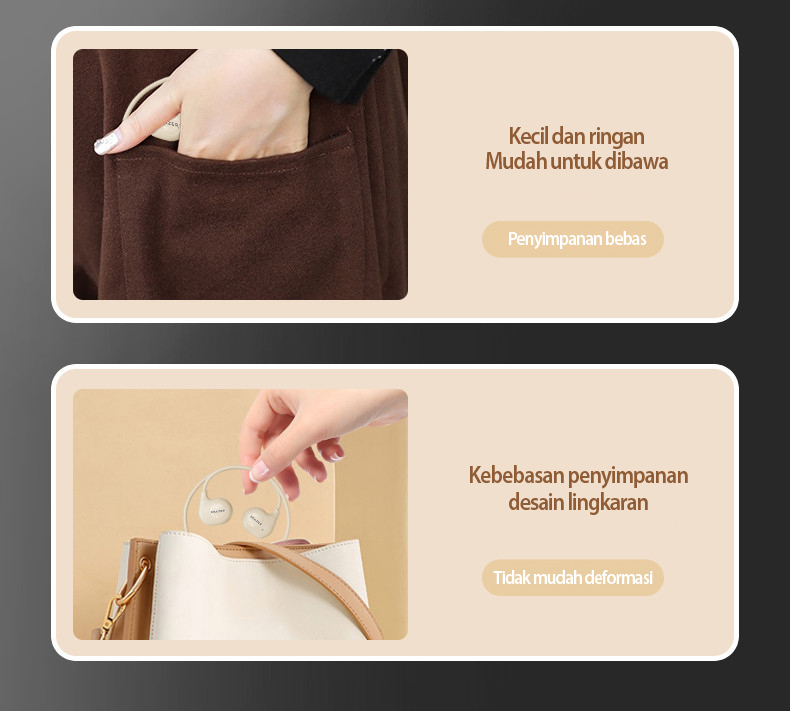 Kecil dan ringan
Mudah untuk dibawa

Penyimpanan bebas

Kebebasan penyimpanan
desain lingkaran

Tidak mudah deformasi