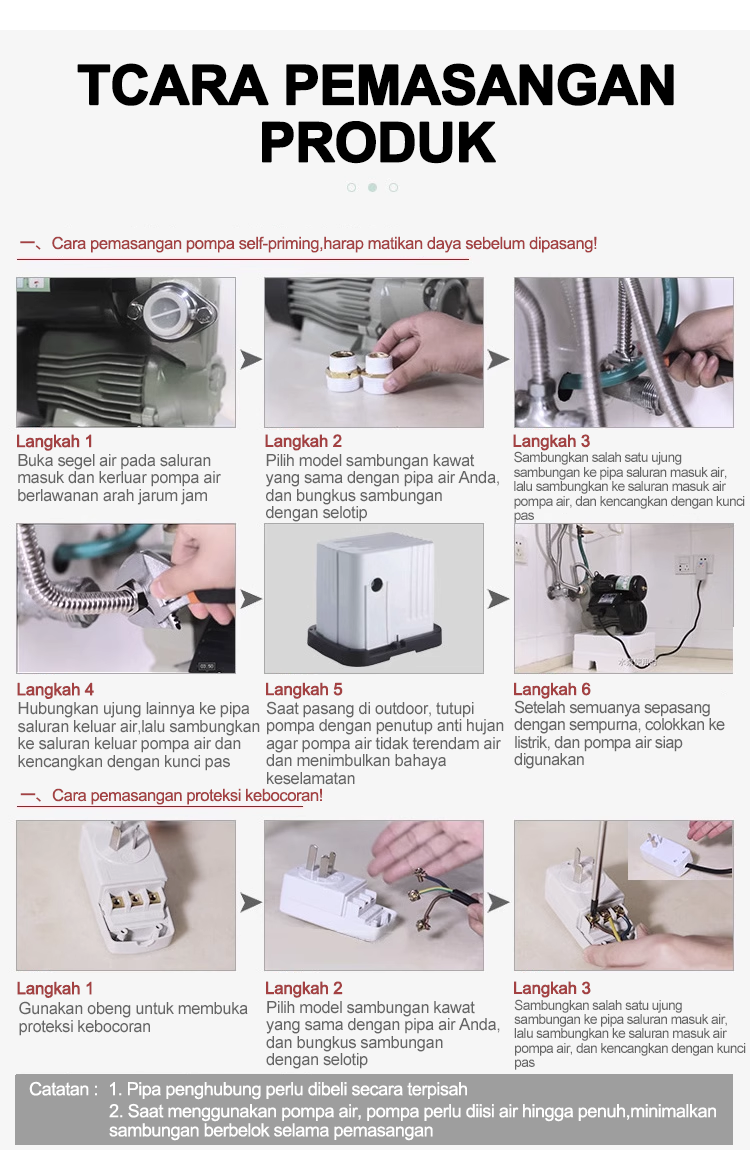 TCARA PEMASANGAN PRODUK

一、Cara pemasangan pompa self-priming,harap matikan daya sebelum dipasang!

Langkah 1
Buka segel air pada saluran masuk dan kerluar pompa air berlawanan arah jarum jam

Langkah 2
Pilih model sambungan kawat yang sama dengan pipa air Anda, dan bungkus sambungan dengan selotip

Langkah 3
Sambungkan salah satu ujung sambungan ke pipa saluran masuk air, lalu sambungkan ke saluran masuk air pompa air, dan kencangkan dengan kunci pas

Langkah 4
Hubungkan ujung lainnya ke pipa saluran keluar air,lalu sambungkan ke saluran keluar pompa air dan kencangkan dengan kunci pas

Langkah 5
Saat pasang di outdoor, tutupi pompa dengan penutup anti hujan agar pompa air tidak terendam air dan menimbulkan bahaya keselamatan

Langkah 6
Setelah semuanya sepasang dengan sempurna, colokkan ke listrik, dan pompa air siap digunakan

一、Cara pemasangan proteksi kebocoran!

Langkah 1
Gunakan obeng untuk membuka proteksi kebocoran

Langkah 2
Pilih model sambungan kawat yang sama dengan pipa air Anda, dan bungkus sambungan dengan selotip

Langkah 3
Sambungkan salah satu ujung sambungan ke pipa saluran masuk air, lalu sambungkan ke saluran masuk air pompa air, dan kencangkan dengan kunci pas

Catatan : 1. Pipa penghubung perlu dibeli secara terpisah
2. Saat menggunakan pompa air, pompa perlu diisi air hingga penuh,minimalkan sambungan berbelok selama pemasangan