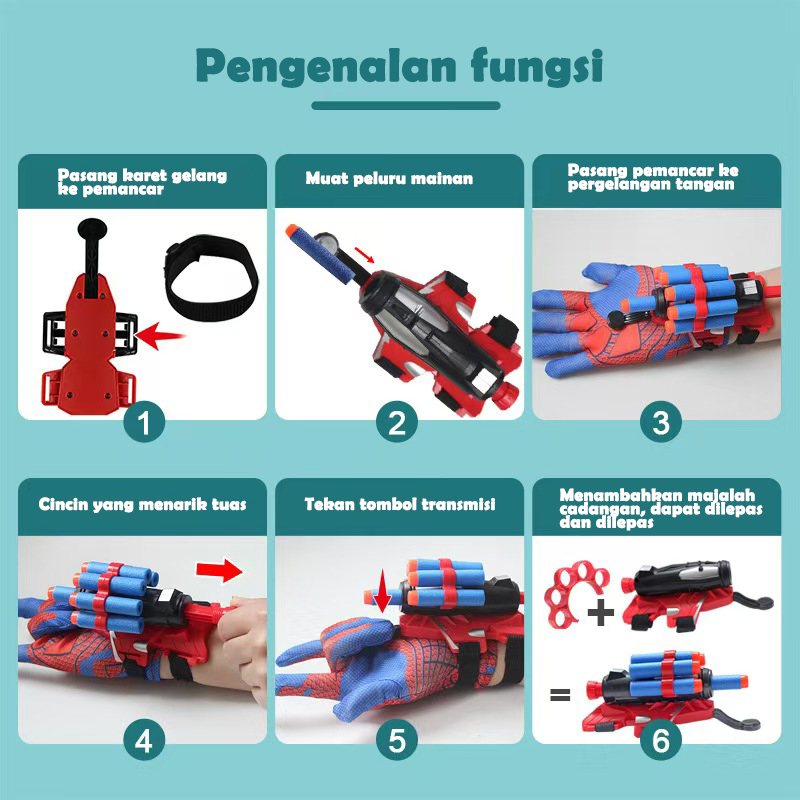 Pengenalan fungsi

Pasang karet gelang ke pemancar

1

Muat peluru mainan

2

Pasang pemancar ke pergelangan tangan

3

Cincin yang menarik tuas

4

Tekan tombol transmisi

5

Menambahkan majalah cadangan, dapat dilepas dan dilepas

+

=

6