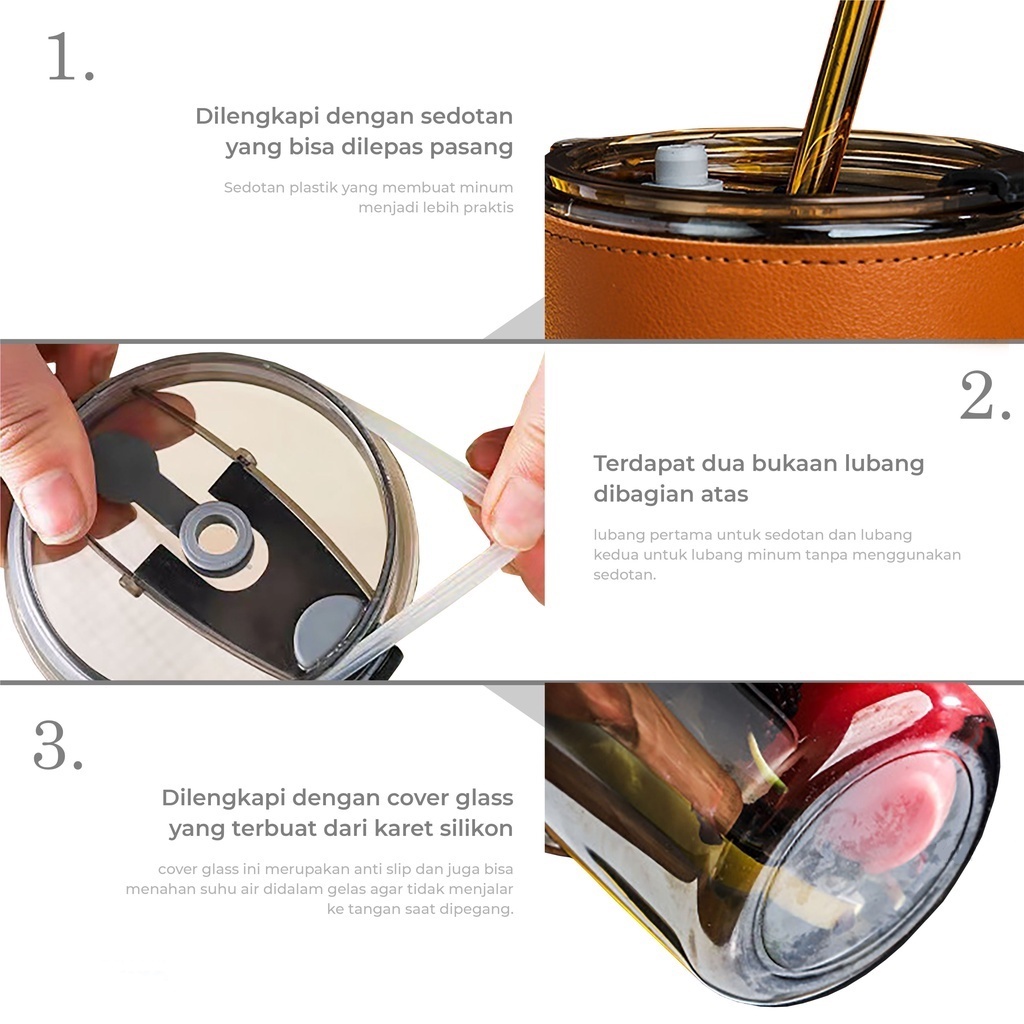 1.

Dilengkapi dengan sedotan yang bisa dilepas pasang

Sedotan plastik yang membuat minum menjadi lebih praktis

2.

Terdapat dua bukaan lubang dibagian atas

lubang pertama untuk sedotan dan lubang kedua untuk lubang minum tanpa menggunakan sedotan.

3.

Dilengkapi dengan cover glass yang terbuat dari karet silikon

cover glass ini merupakan anti slip dan juga bisa menahan suhu air didalam gelas agar tidak menjalar ke tangan saat dipegang.