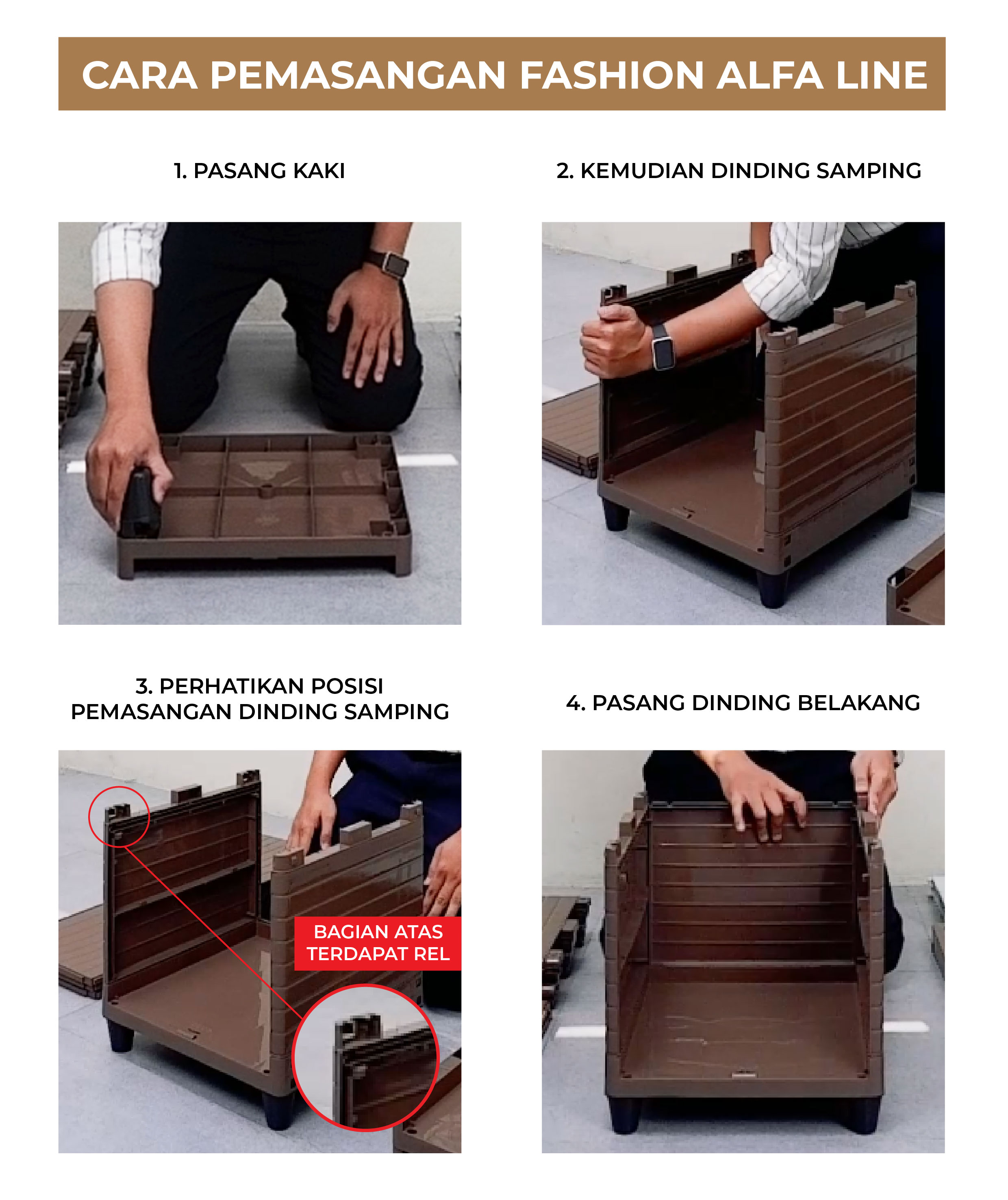 CARA PEMASANGAN FASHION ALFA LINE

1. PASANG KAKI

2. KEMUDIAN DINDING SAMPING

3. PERHATIKAN POSISI PEMASANGAN DINDING SAMPING

BAGIAN ATAS TERDAPAT REL

4. PASANG DINDING BELAKANG