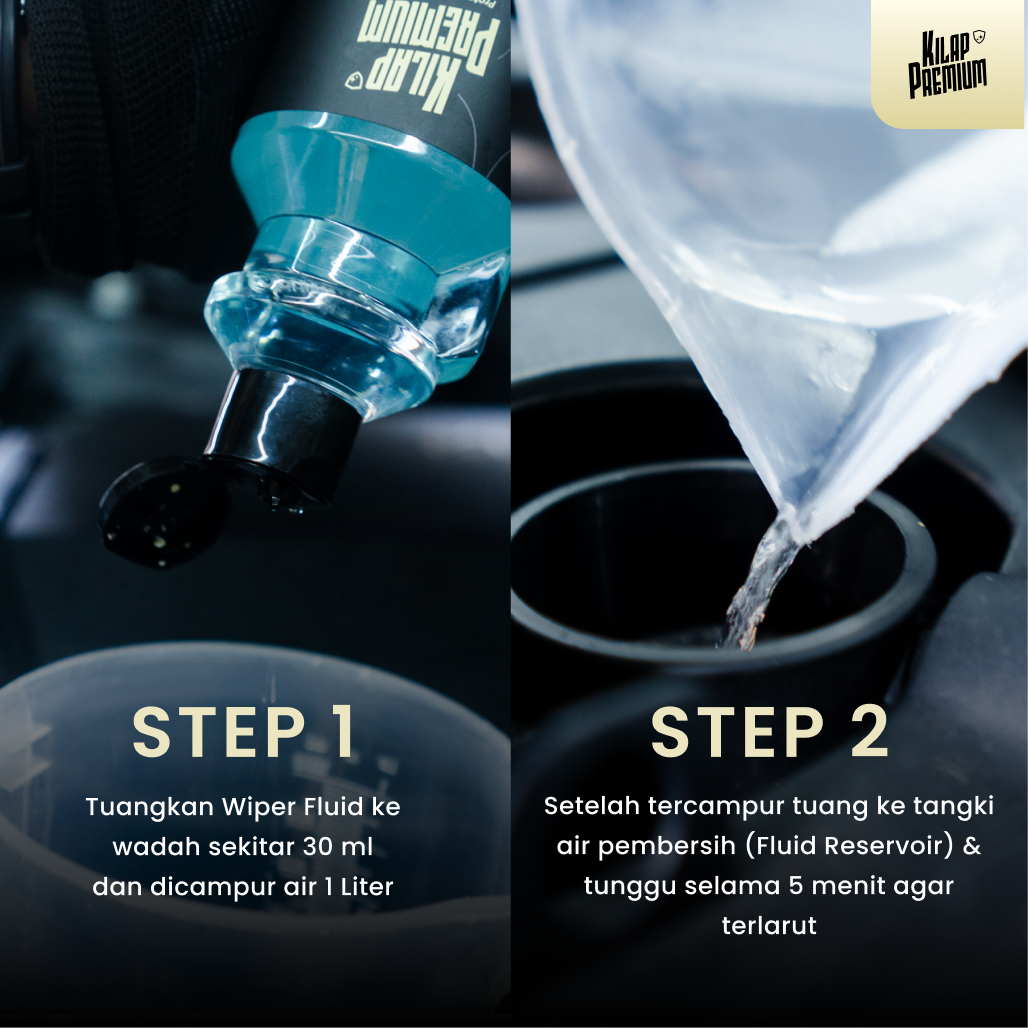 KILAP PREMIUM

KILAP PREMIUM

STEP 1

Tuangkan Wiper Fluid ke wadah sekitar 30 ml dan dicampur air 1 Liter

STEP 2

Setelah tercampur tuang ke tangki air pembersih (Fluid Reservoir) & tunggu selama 5 menit agar terlarut