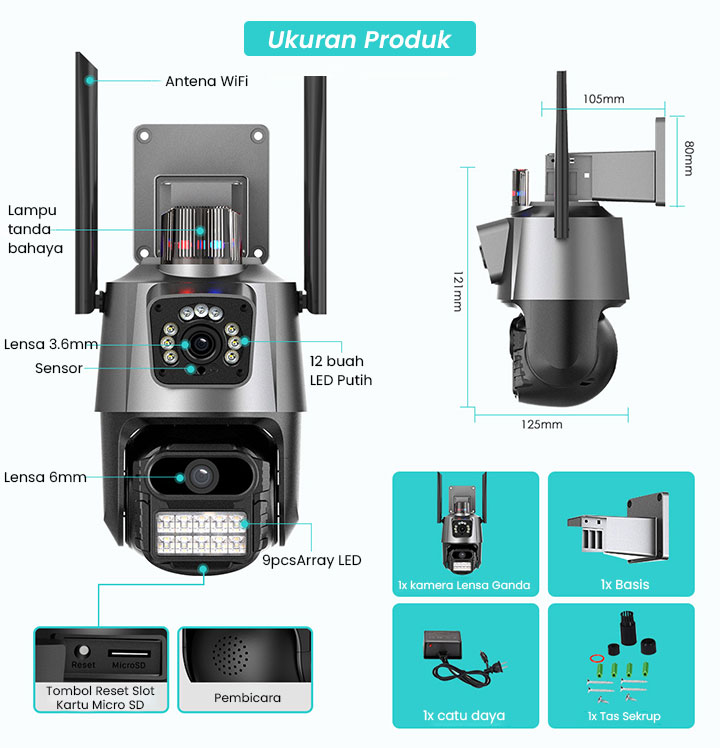 Ukuran Produk

Antena WiFi

Lampu tanda bahaya

Lensa 3.6mm

Sensor

12 buah LED Putih

Lensa 6mm

9pcsArray LED

Reset MicroSD

Tombol Reset Slot Kartu Micro SD

Pembicara

105mm

80mm

121mm

125mm

1x kamera Lensa Ganda

1x Basis

1x catu daya

1x Tas Sekrup