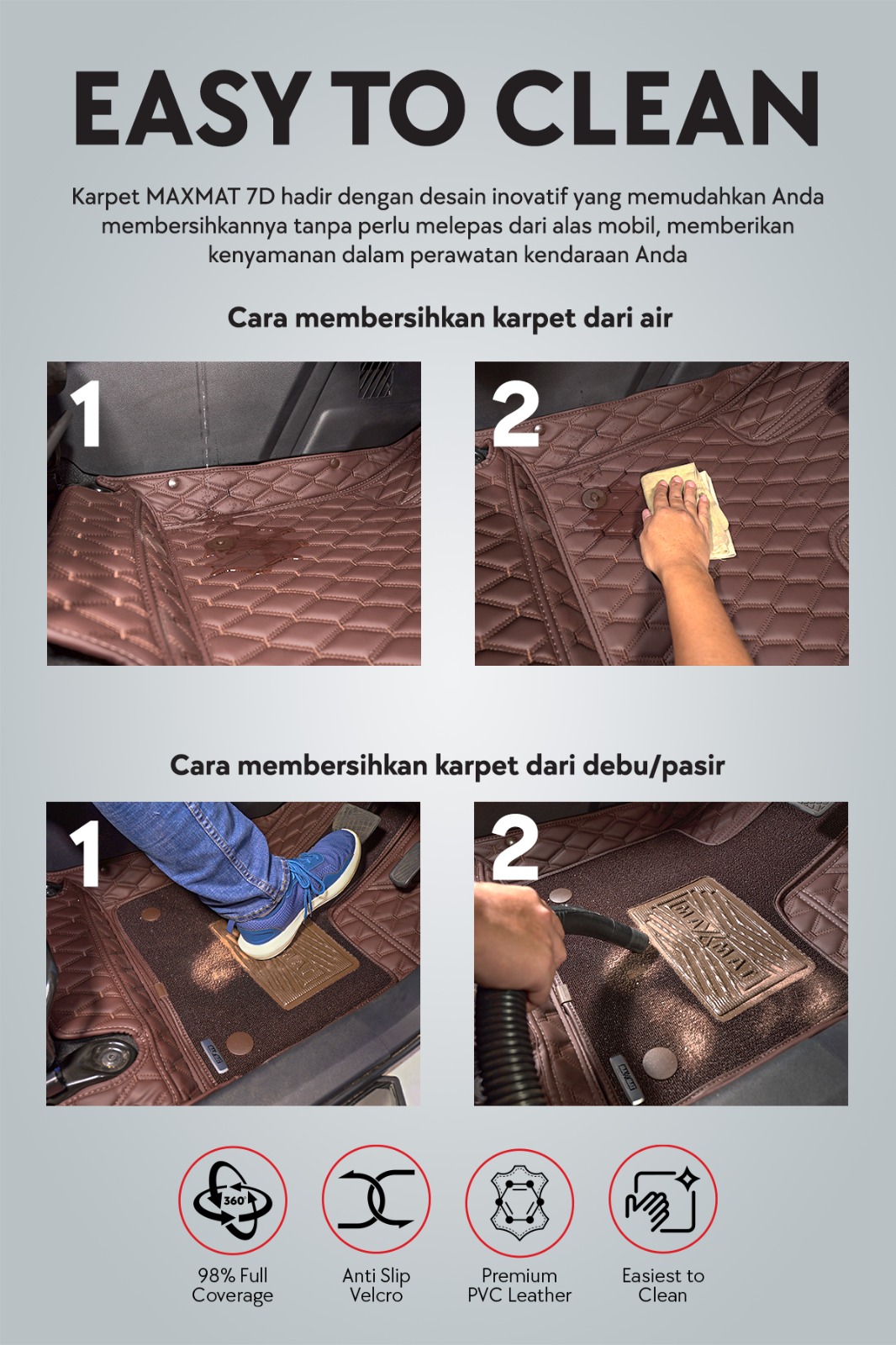 EASY TO CLEAN

Karpet MAXMAT 7D hadir dengan desain inovatif yang memudahkan Anda membersihkannya tanpa perlu melepas dari alas mobil, memberikan kenyamanan dalam perawatan kendaraan Anda

Cara membersihkan karpet dari air

1

2

Cara membersihkan karpet dari debu/pasir

1

2

MAXMAT

360°

98% Full Coverage

Anti Slip Velcro

Premium PVC Leather

Easiest to Clean