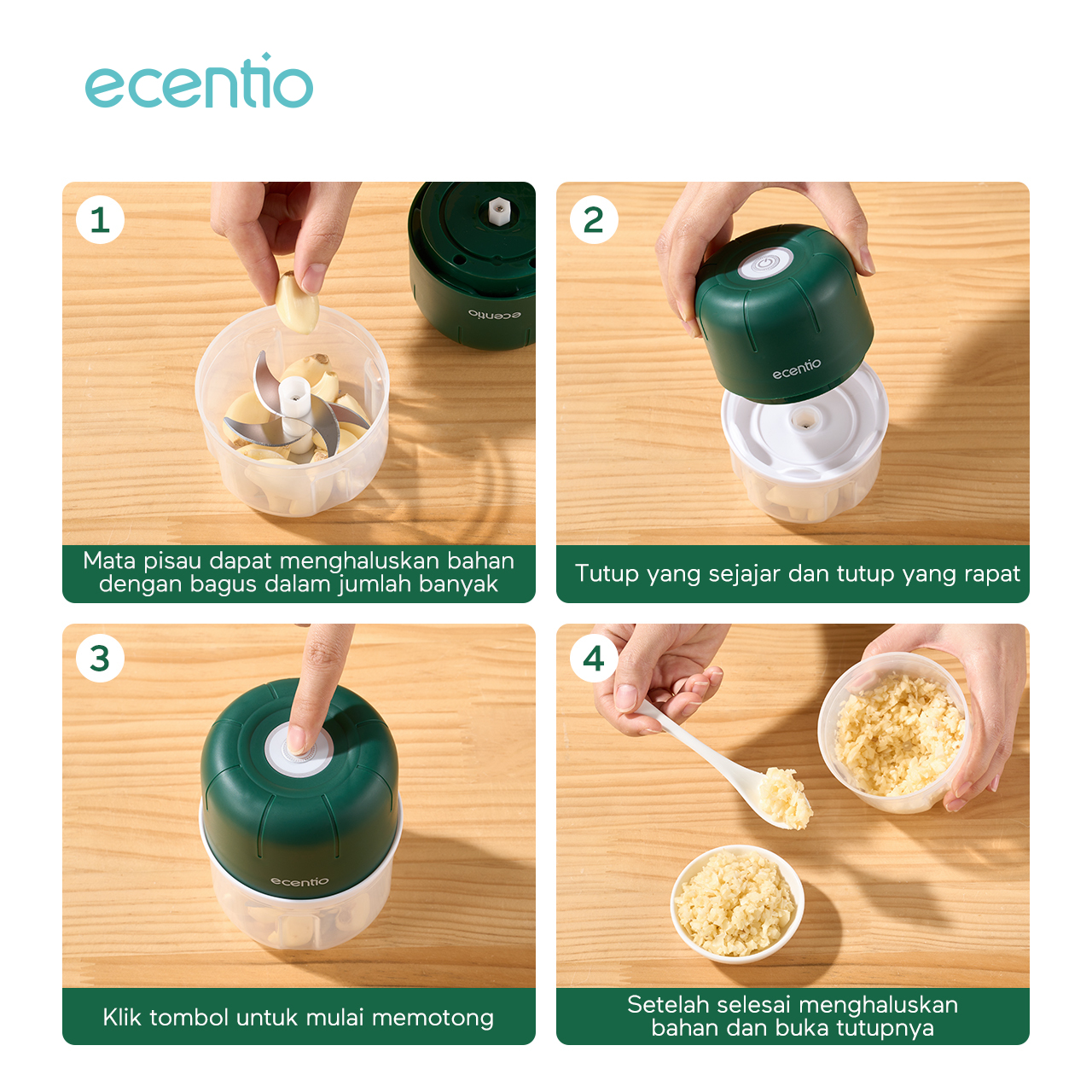 ecentio

1

ecentio

Mata pisau dapat menghaluskan bahan dengan bagus dalam jumlah banyak

2

ecentio

Tutup yang sejajar dan tutup yang rapat

3

ecentio

Klik tombol untuk mulai memotong

4

Setelah selesai menghaluskan bahan dan buka tutupnya