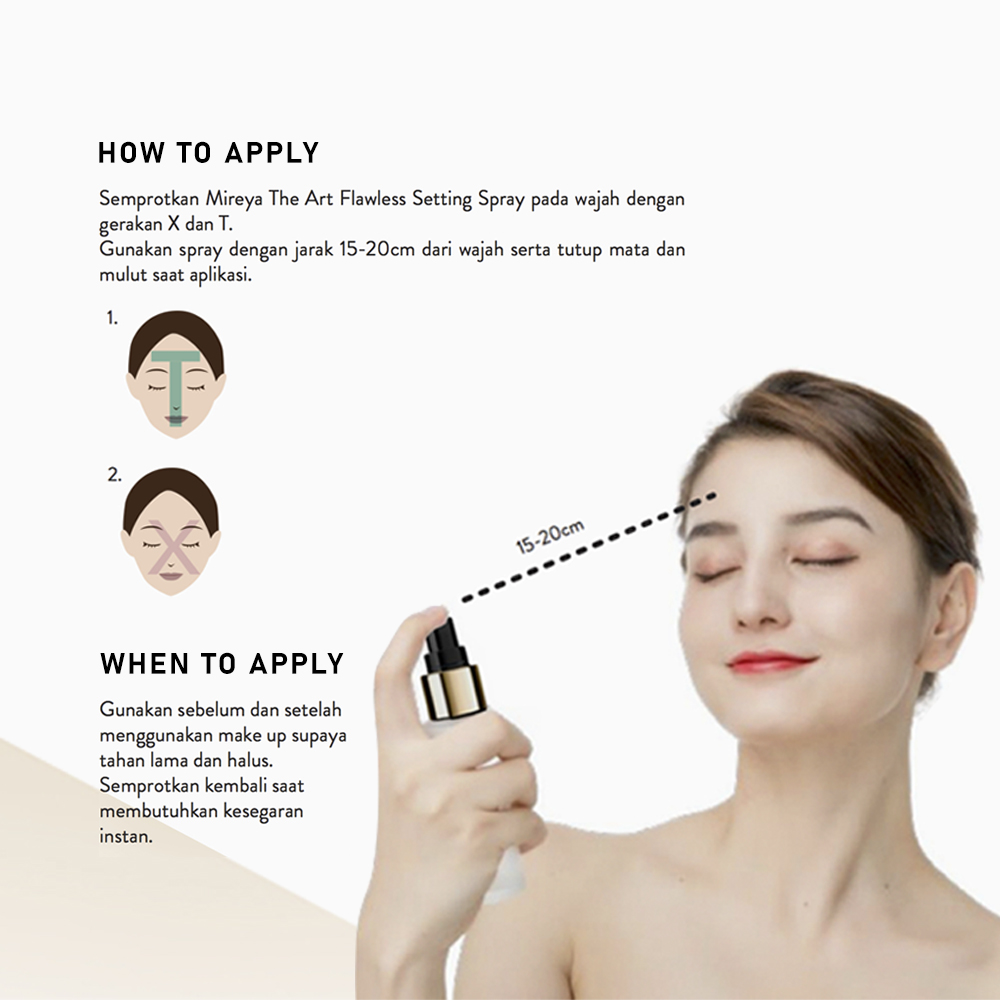 HOW TO APPLY

Semprotkan Mireya The Art Flawless Setting Spray pada wajah dengan gerakan X dan T.
Gunakan spray dengan jarak 15-20cm dari wajah serta tutup mata dan mulut saat aplikasi.

1.

2.

15-20cm

WHEN TO APPLY

Gunakan sebelum dan setelah menggunakan make up supaya tahan lama dan halus.
Semprotkan kembali saat membutuhkan kesegaran instan.