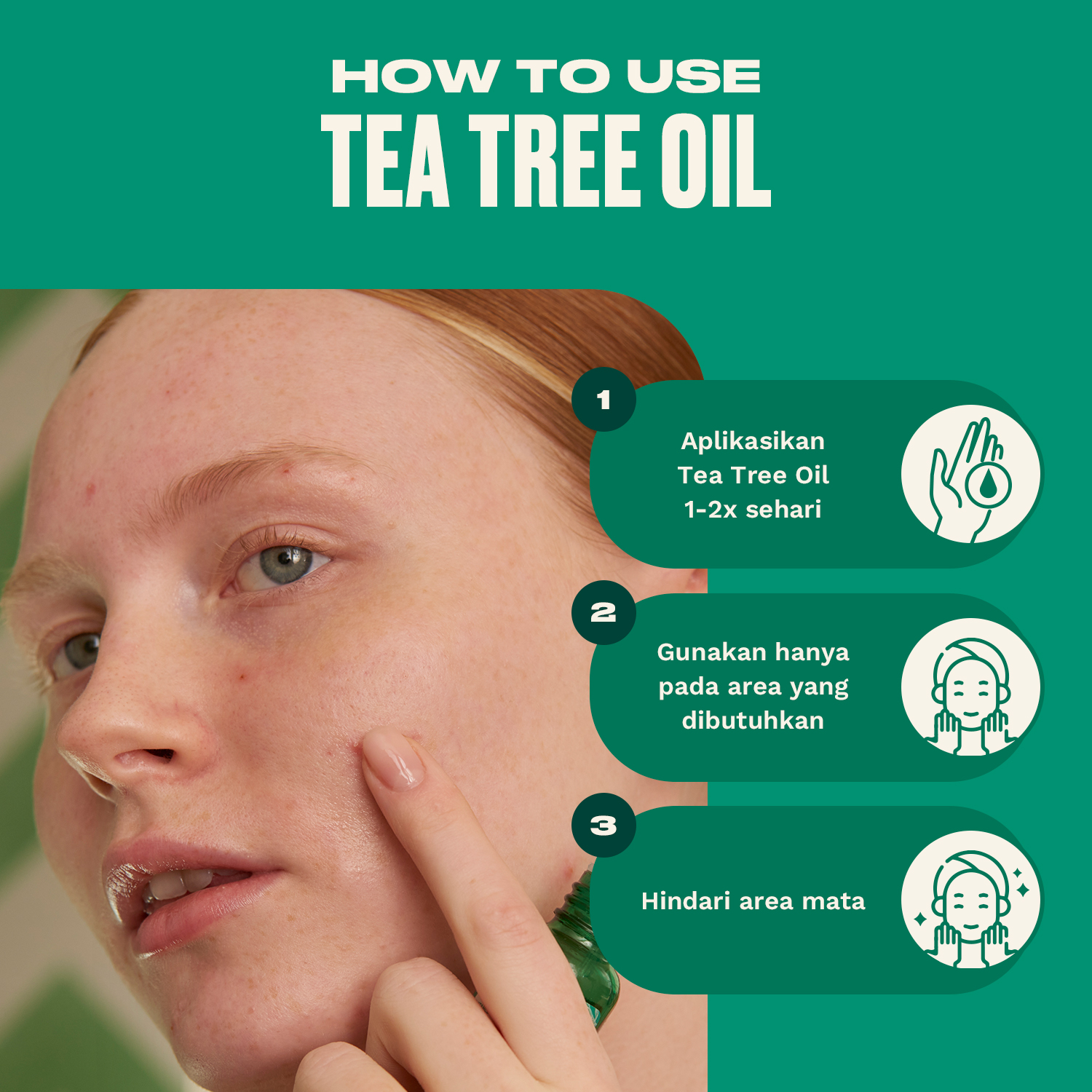 HOW TO USE
TEA TREE OIL

1
Aplikasikan Tea Tree Oil 1-2x sehari

2
Gunakan hanya pada area yang dibutuhkan

3
Hindari area mata