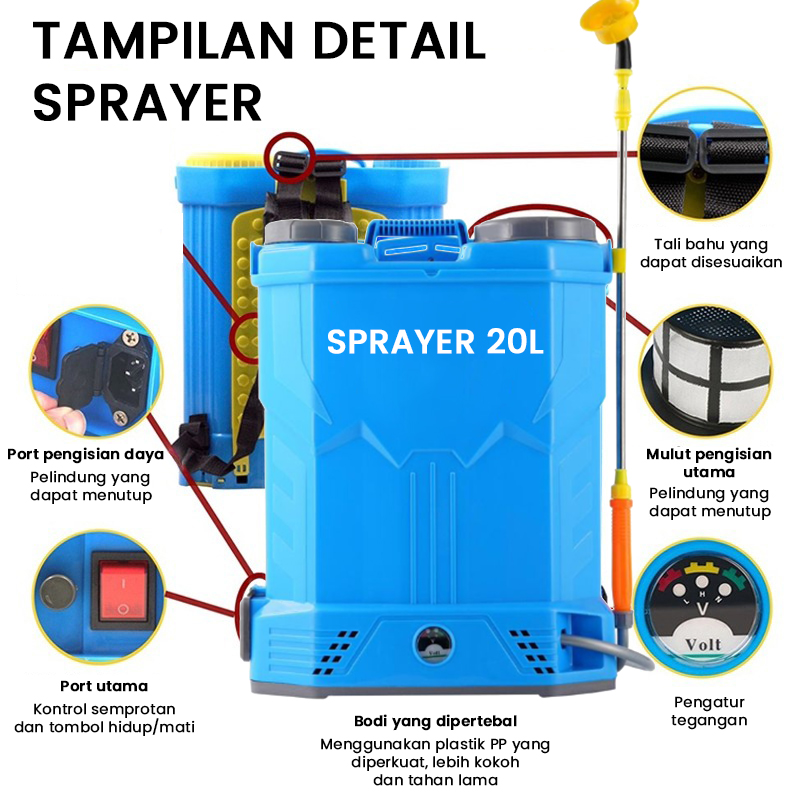 TAMPILAN DETAIL SPRAYER

SPRAYER 20L

Tali bahu yang dapat disesuaikan

Port pengisian daya
Pelindung yang dapat menutup

Mulut pengisian utama
Pelindung yang dapat menutup

L H
V
Volt

Port utama
Kontrol semprotan dan tombol hidup/mati

Bodi yang dipertebal
Menggunakan plastik PP yang diperkuat, lebih kokoh dan tahan lama

Pengatur tegangan