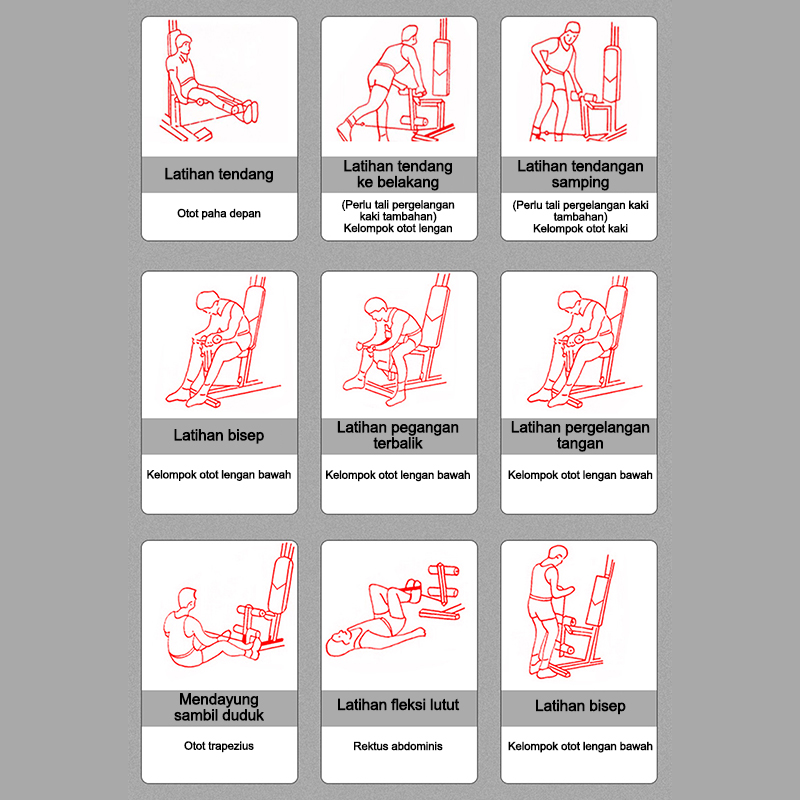 Latihan tendang

Otot paha depan

Latihan tendang ke belakang

(Perlu tali pergelangan kaki tambahan)
Kelompok otot lengan

Latihan tendangan samping

(Perlu tali pergelangan kaki tambahan)
Kelompok otot kaki

Latihan bisep

Kelompok otot lengan bawah

Latihan pegangan terbalik

Kelompok otot lengan bawah

Latihan pergelangan tangan

Kelompok otot lengan bawah

Mendayung sambil duduk

Otot trapezius

Latihan fleksi lutut

Rektus abdominis

Latihan bisep

Kelompok otot lengan bawah