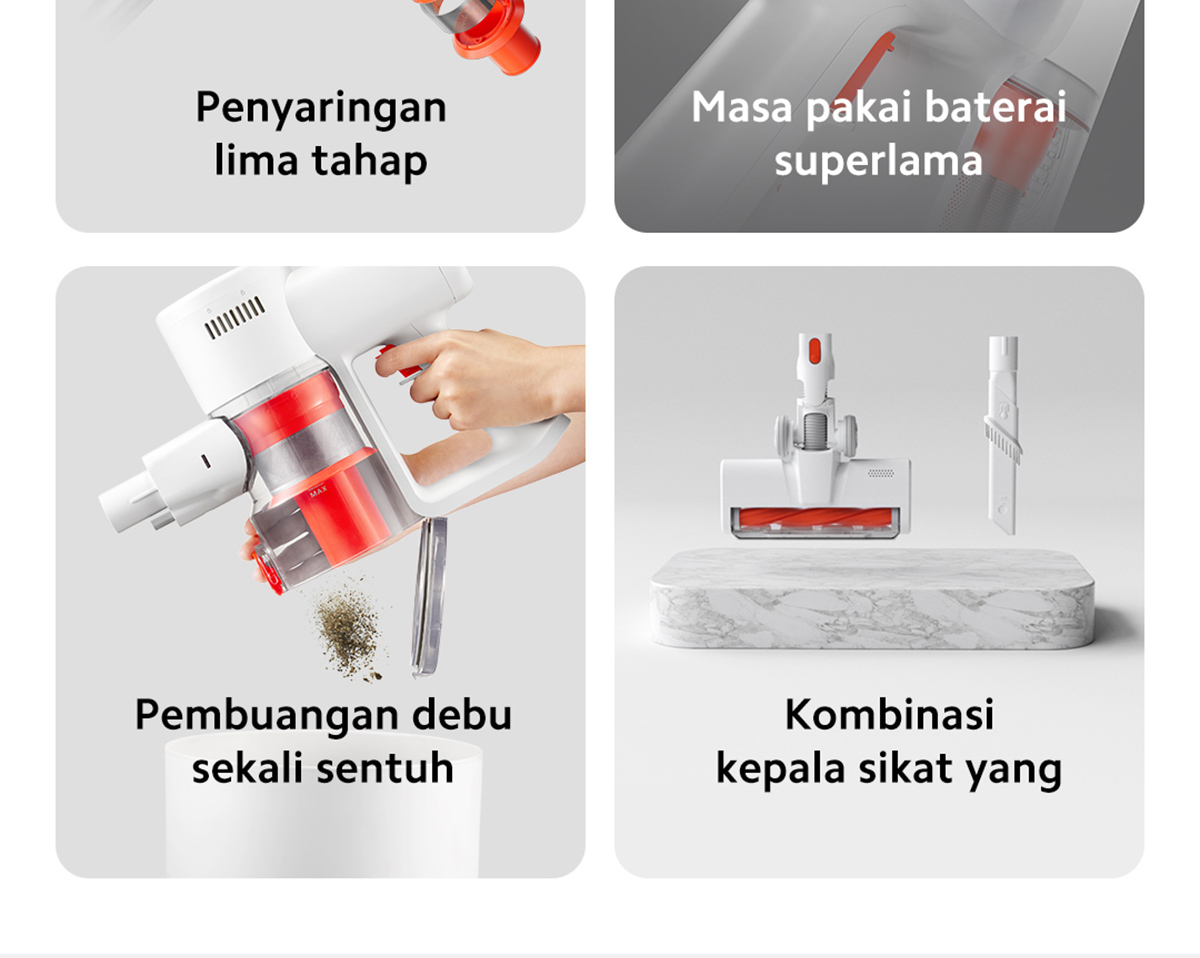 Penyaringan lima tahap

Masa pakai baterai superlama

MAX

Pembuangan debu sekali sentuh

Kombinasi kepala sikat yang