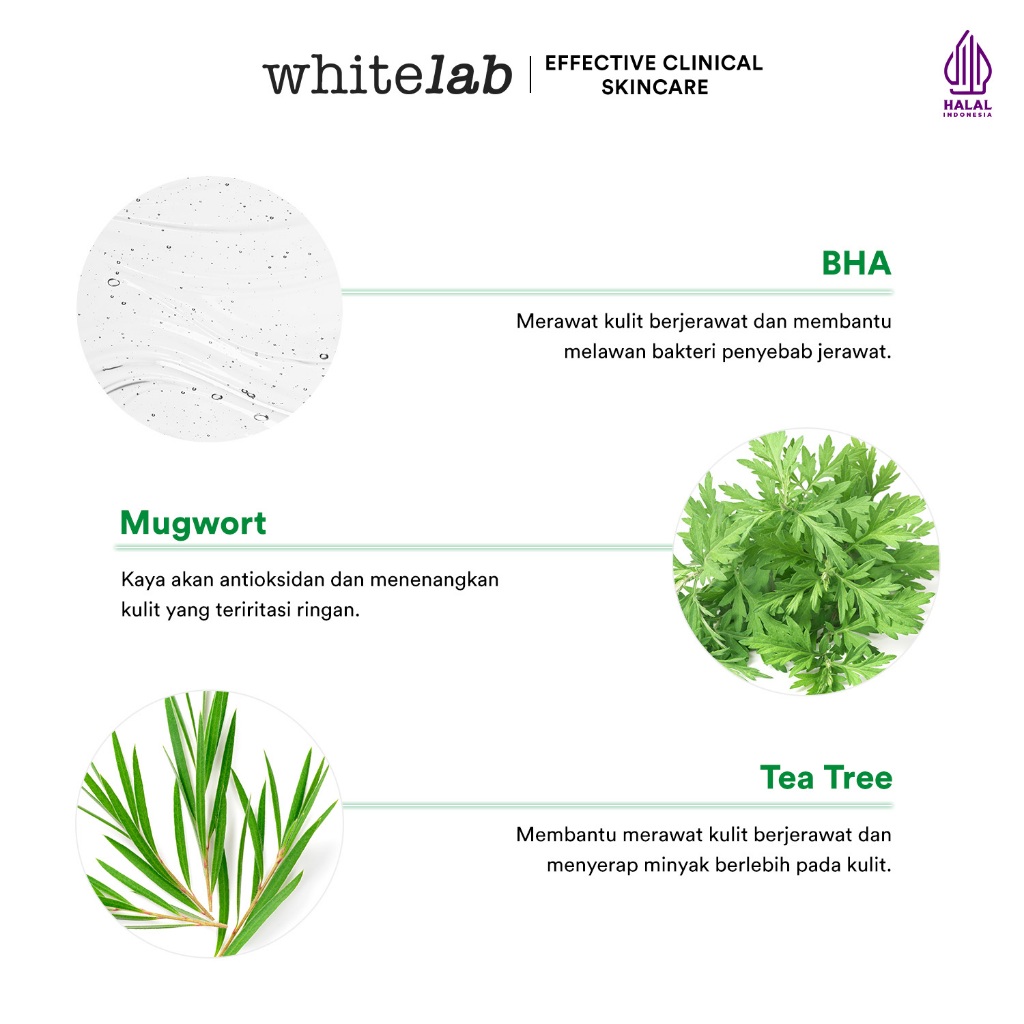 whitelab | EFFECTIVE CLINICAL SKINCARE

HALAL
INDONESIA

BHA

Merawat kulit berjerawat dan membantu melawan bakteri penyebab jerawat.

Mugwort

Kaya akan antioksidan dan menenangkan kulit yang teriritasi ringan.

Tea Tree

Membantu merawat kulit berjerawat dan menyerap minyak berlebih pada kulit.