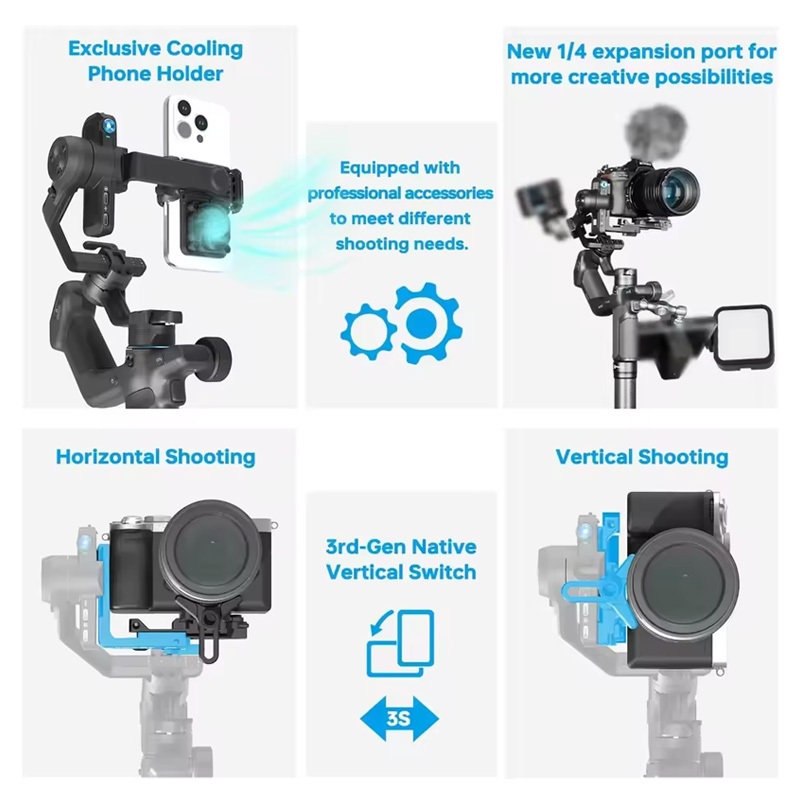 Exclusive Cooling Phone Holder

Equipped with professional accessories to meet different shooting needs.

New 1/4 expansion port for more creative possibilities

Horizontal Shooting

3rd-Gen Native Vertical Switch

3S

Vertical Shooting