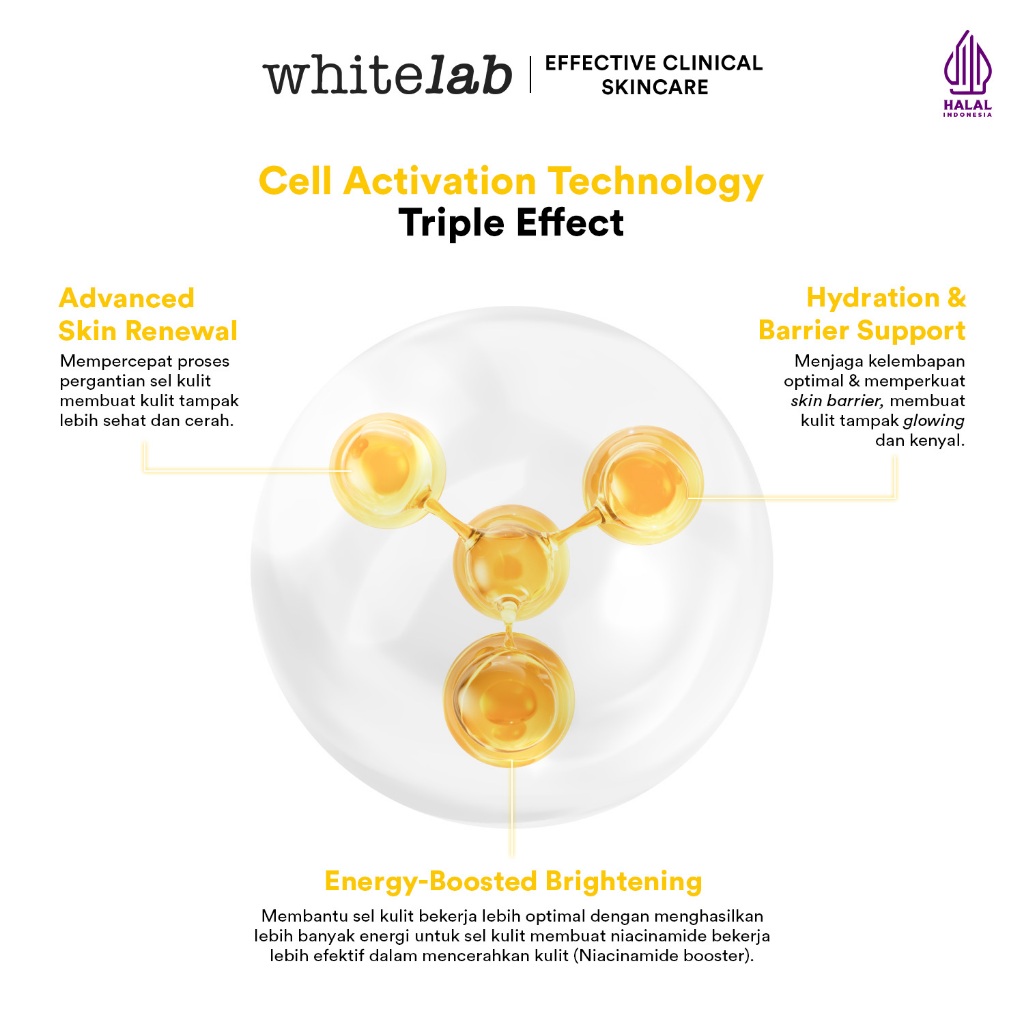 whitelab | EFFECTIVE CLINICAL SKINCARE

HALAL INDONESIA

Cell Activation Technology
Triple Effect

Advanced Skin Renewal
Mempercepat proses pergantian sel kulit membuat kulit tampak lebih sehat dan cerah.

Hydration & Barrier Support
Menjaga kelembapan optimal & memperkuat skin barrier, membuat kulit tampak glowing dan kenyal.

Energy-Boosted Brightening
Membantu sel kulit bekerja lebih optimal dengan menghasilkan lebih banyak energi untuk sel kulit membuat niacinamide bekerja lebih efektif dalam mencerahkan kulit (Niacinamide booster).