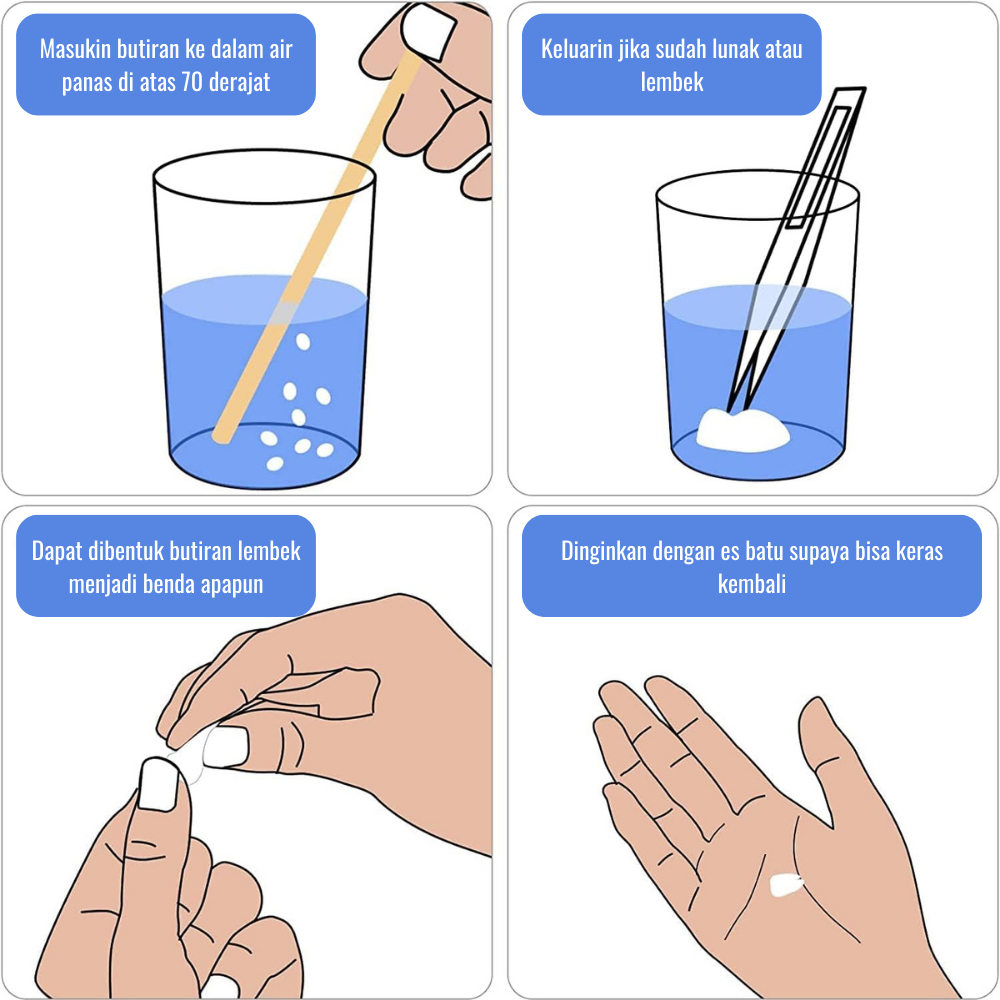 Masukin butiran ke dalam air panas di atas 70 derajat

Keluarin jika sudah lunak atau lembek

Dapat dibentuk butiran lembek menjadi benda apapun

Dinginkan dengan es batu supaya bisa keras kembali