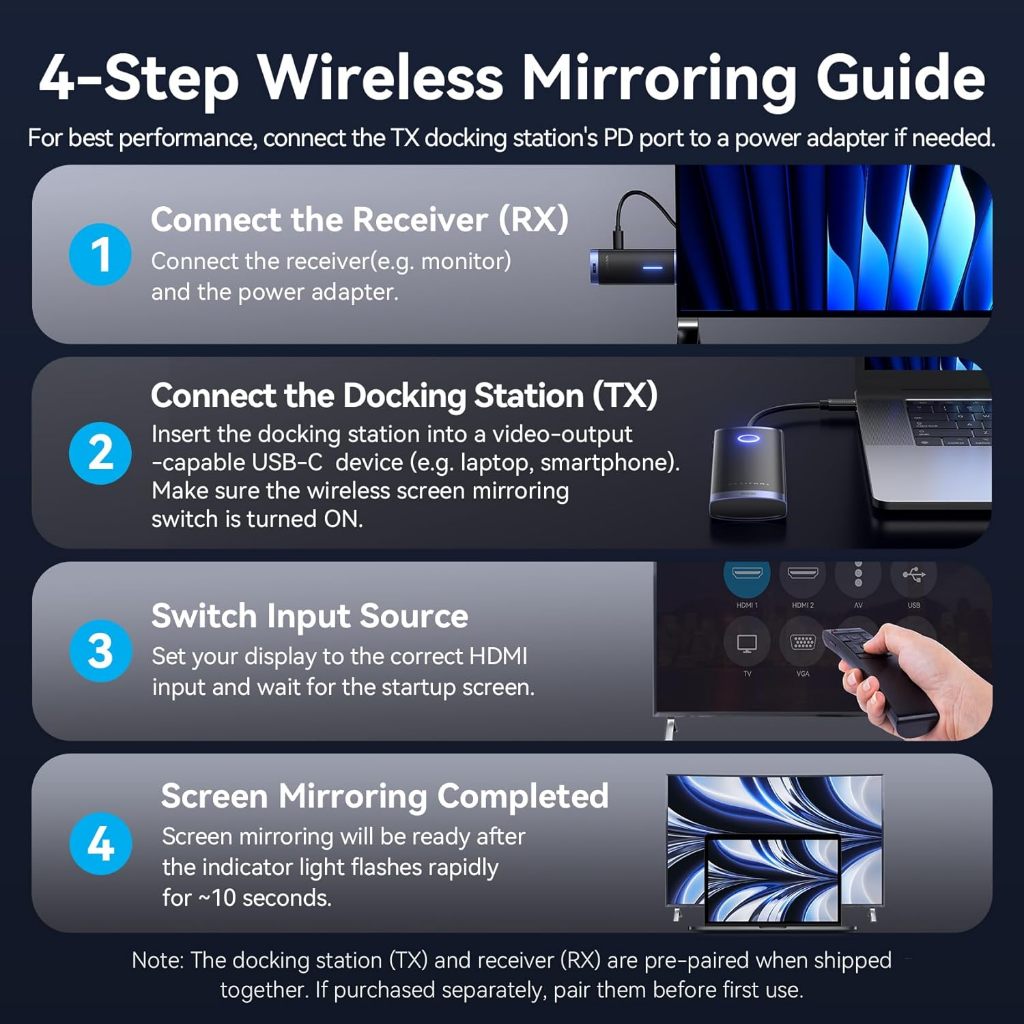 4-Step Wireless Mirroring Guide

For best performance, connect the TX docking station's PD port to a power adapter if needed.

1
Connect the Receiver (RX)
Connect the receiver(e.g. monitor) and the power adapter.

2
Connect the Docking Station (TX)
Insert the docking station into a video-output -capable USB-C device (e.g. laptop, smartphone). Make sure the wireless screen mirroring switch is turned ON.

3
Switch Input Source
Set your display to the correct HDMI input and wait for the startup screen.

HDMI 1
HDMI 2
AV
USB
TV
VGA

4
Screen Mirroring Completed
Screen mirroring will be ready after the indicator light flashes rapidly for ~10 seconds.

Note: The docking station (TX) and receiver (RX) are pre-paired when shipped together. If purchased separately, pair them before first use.