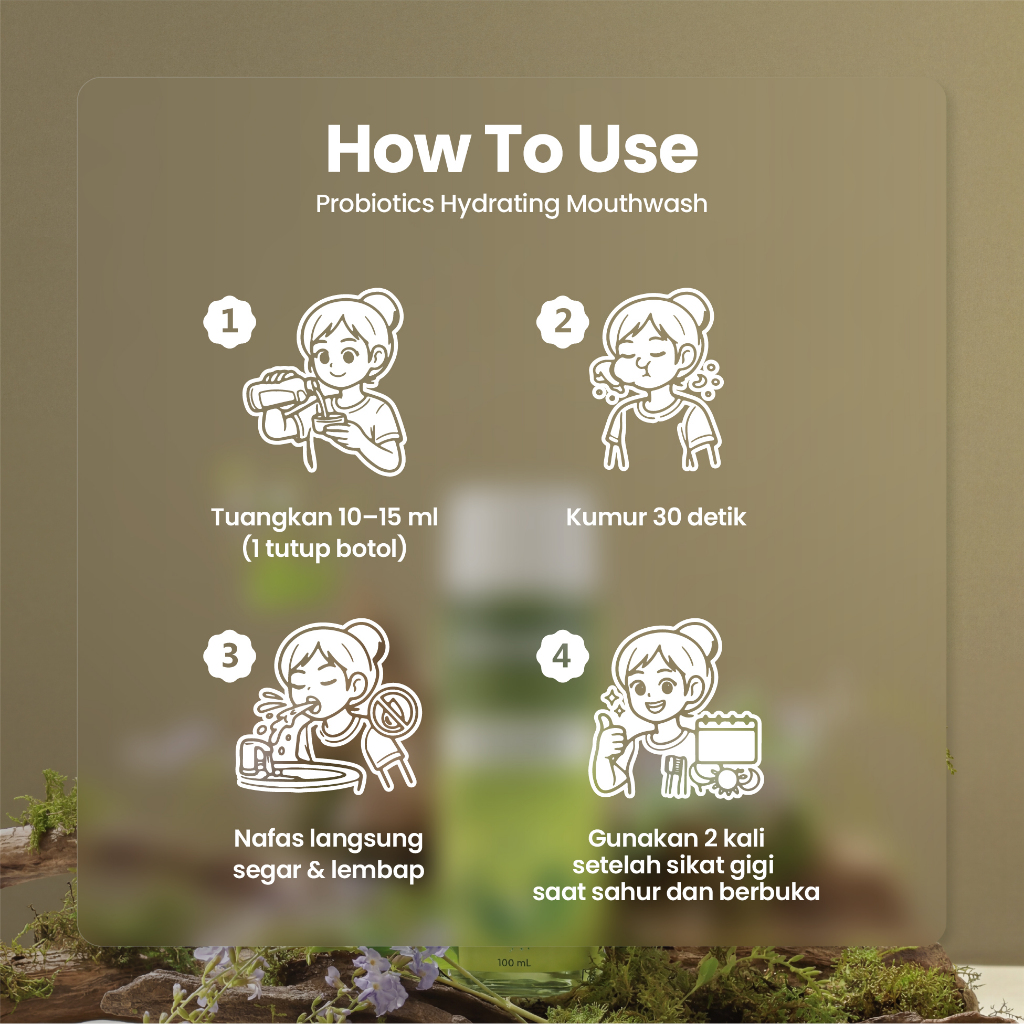 How To Use
Probiotics Hydrating Mouthwash

1
Tuangkan 10–15 ml (1 tutup botol)

2
Kumur 30 detik

3
Nafas langsung segar & lembap

4
Gunakan 2 kali setelah sikat gigi saat sahur dan berbuka

100 mL