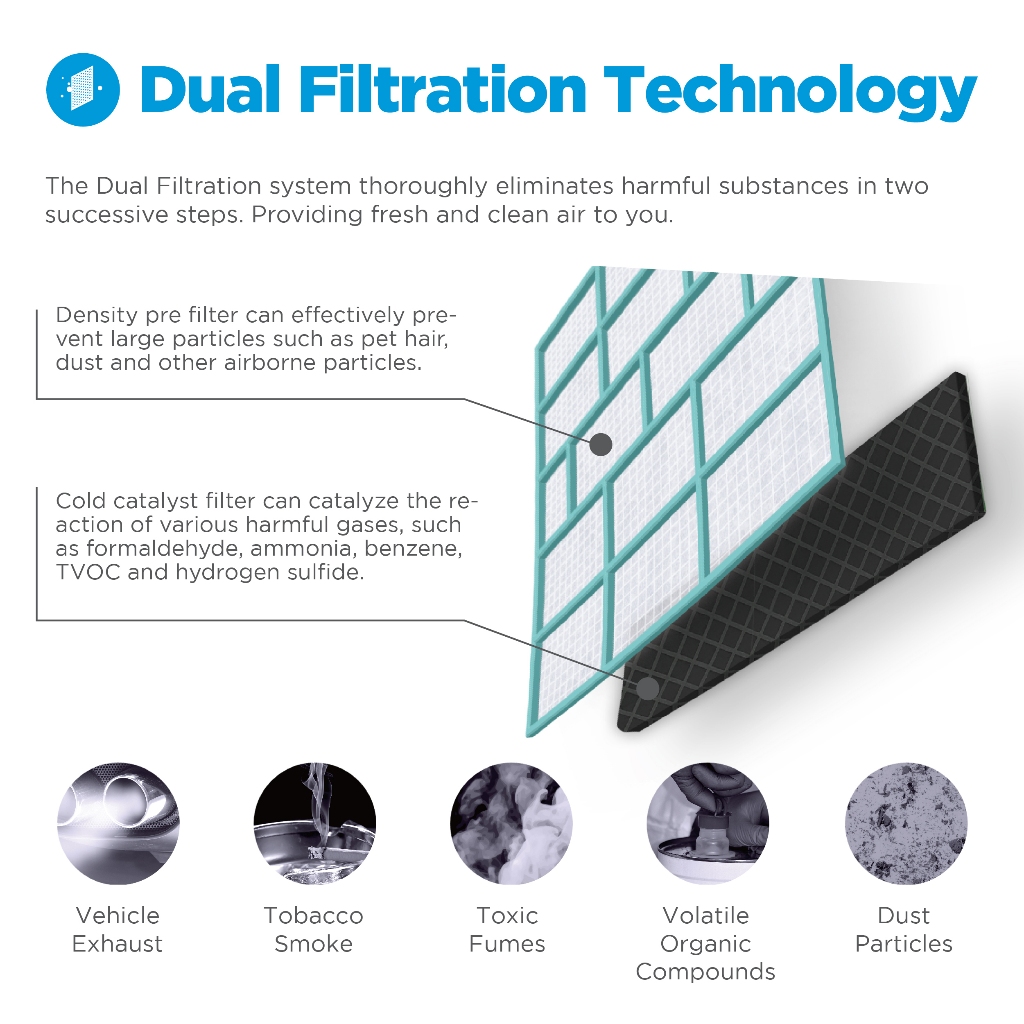 Dual Filtration Technology

The Dual Filtration system thoroughly eliminates harmful substances in two successive steps. Providing fresh and clean air to you.

Density pre filter can effectively prevent large particles such as pet hair, dust and other airborne particles.

Cold catalyst filter can catalyze the reaction of various harmful gases, such as formaldehyde, ammonia, benzene, TVOC and hydrogen sulfide.

Vehicle Exhaust

Tobacco Smoke

Toxic Fumes

Volatile Organic Compounds

Dust Particles