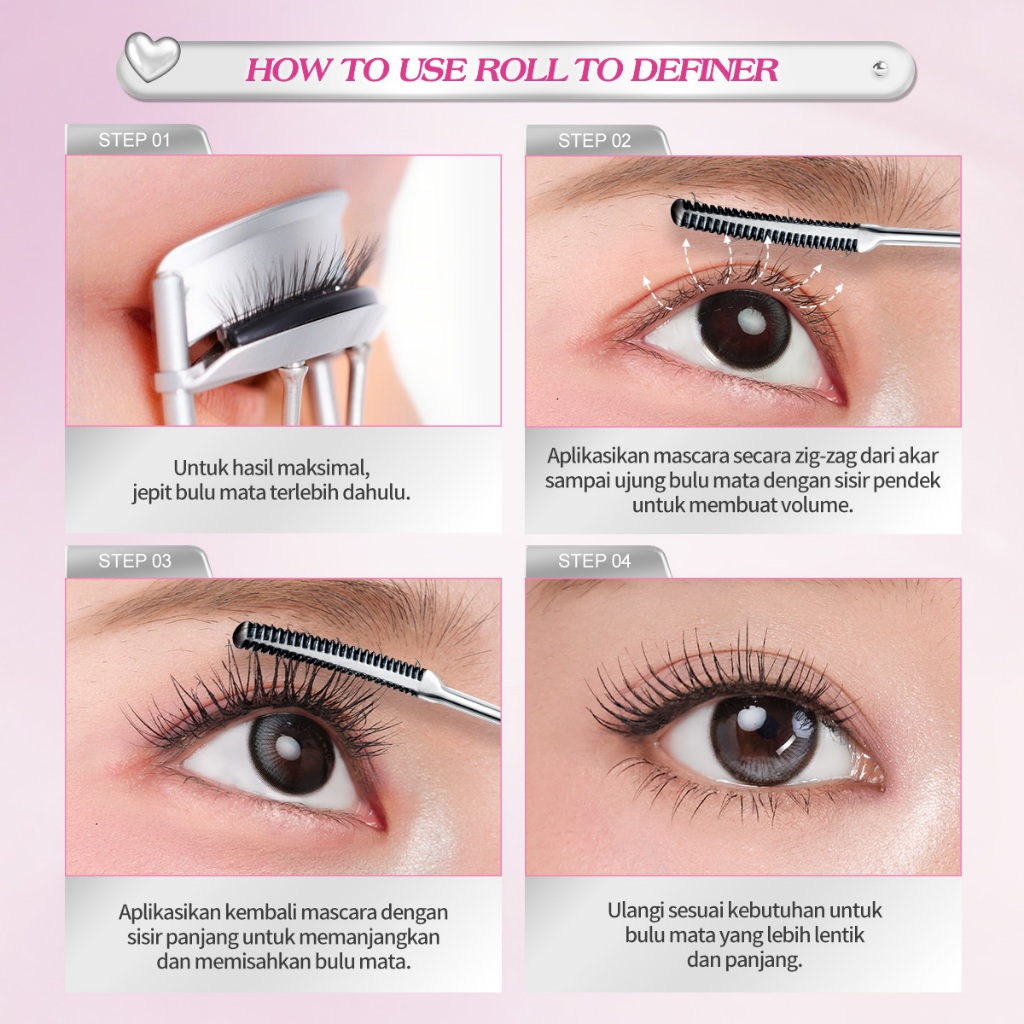 HOW TO USE ROLL TO DEFINER

STEP 01

Untuk hasil maksimal, jepit bulu mata terlebih dahulu.

STEP 02

Aplikasikan mascara secara zig-zag dari akar sampai ujung bulu mata dengan sisir pendek untuk membuat volume.

STEP 03

Aplikasikan kembali mascara dengan sisir panjang untuk memanjangkan dan memisahkan bulu mata.

STEP 04

Ulangi sesuai kebutuhan untuk bulu mata yang lebih lentik dan panjang.