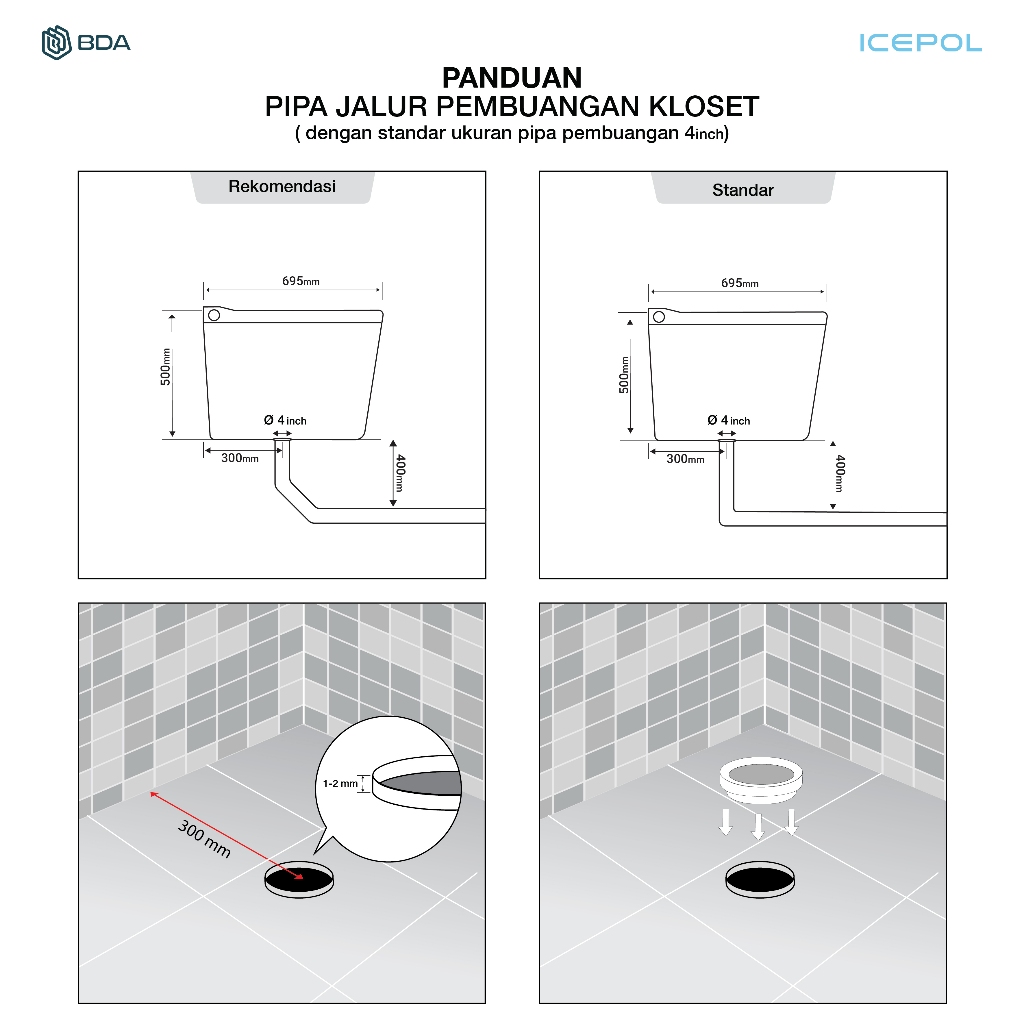 BDA

ICEPOL

PANDUAN
PIPA JALUR PEMBUANGAN KLOSET
( dengan standar ukuran pipa pembuangan 4inch)

Rekomendasi

695mm
500mm
Ø 4 inch
300mm
400mm

Standar

695mm
500mm
Ø 4 inch
300mm
400mm

1-2 mm
300 mm