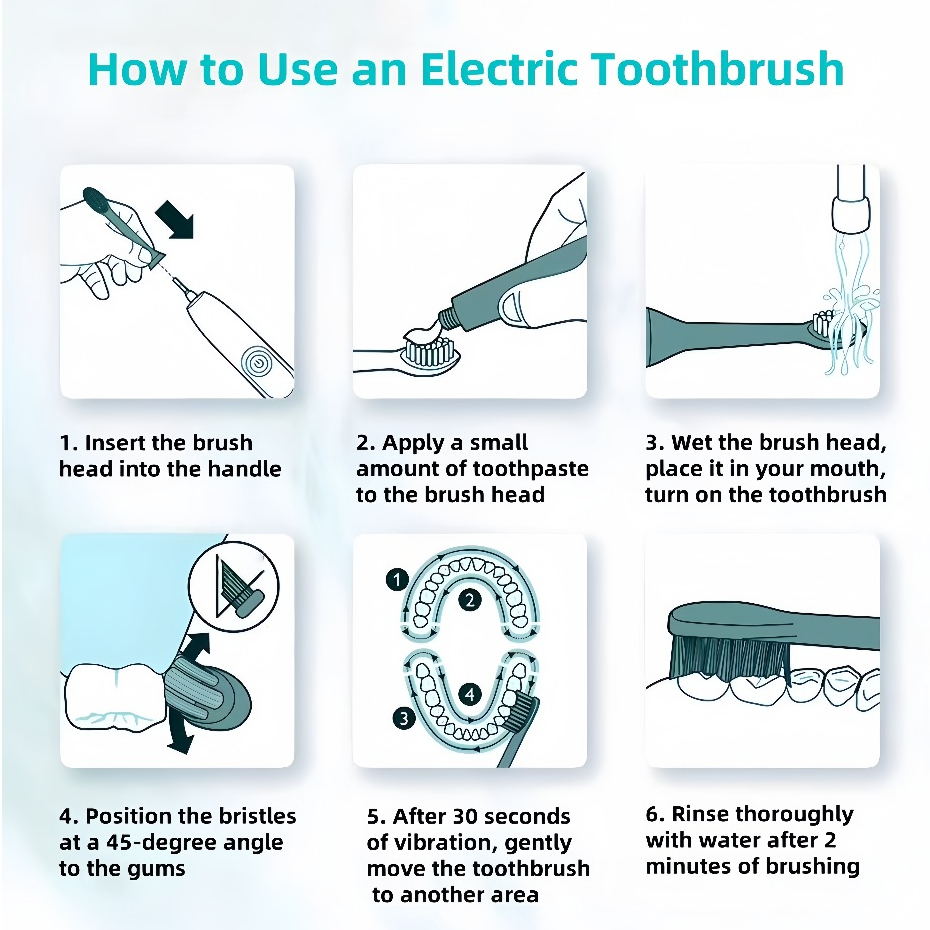 How to Use an Electric Toothbrush

1. Insert the brush head into the handle

2. Apply a small amount of toothpaste to the brush head

3. Wet the brush head, place it in your mouth, turn on the toothbrush

1
2
3
4

4. Position the bristles at a 45-degree angle to the gums

5. After 30 seconds of vibration, gently move the toothbrush to another area

6. Rinse thoroughly with water after 2 minutes of brushing