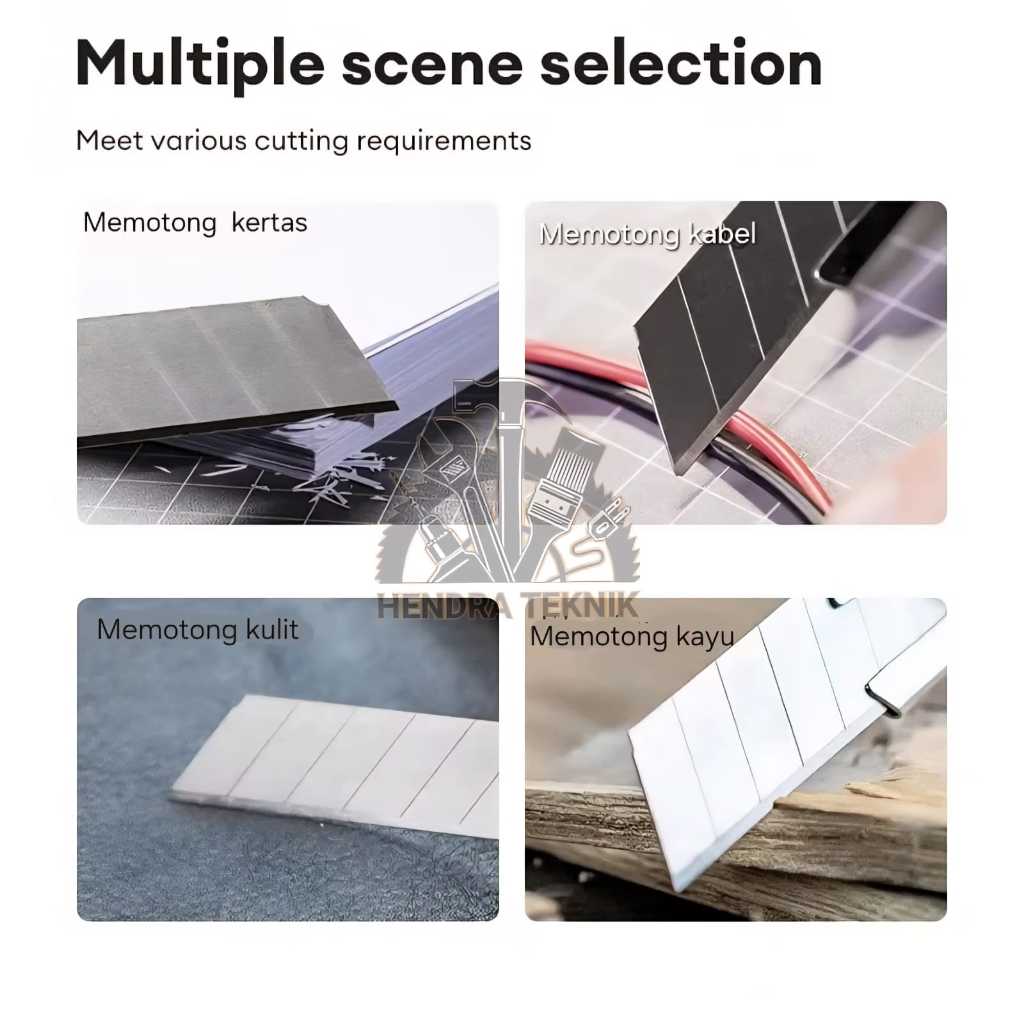 Multiple scene selection

Meet various cutting requirements

Memotong kertas

Memotong kabel

HENDRA TEKNIK

Memotong kulit

Memotong kayu