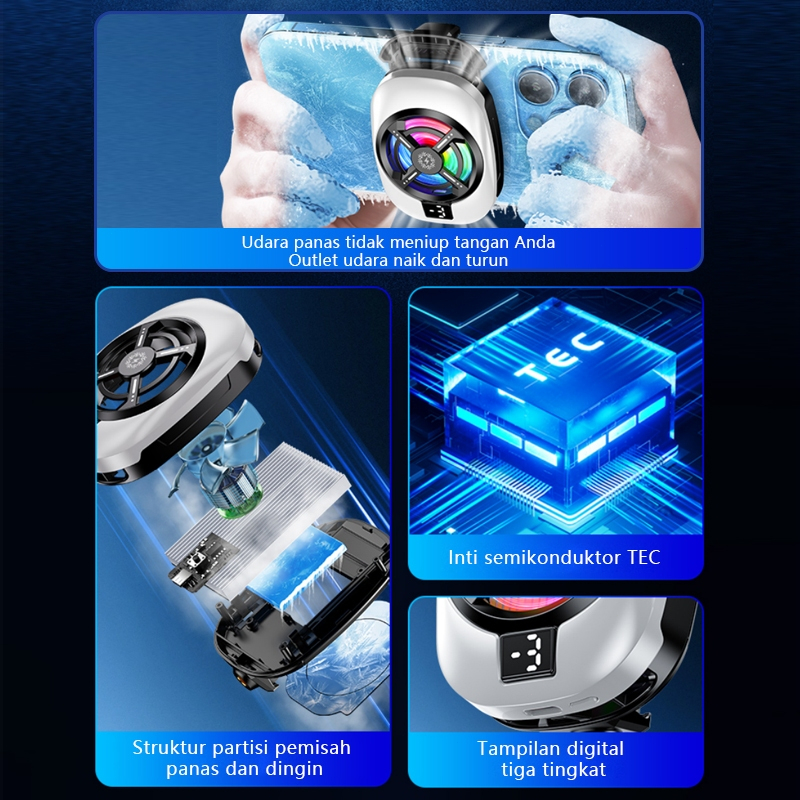 -3

Udara panas tidak meniup tangan Anda
Outlet udara naik dan turun

TEC

Inti semikonduktor TEC

Struktur partisi pemisah
panas dan dingin

-3

Tampilan digital
tiga tingkat