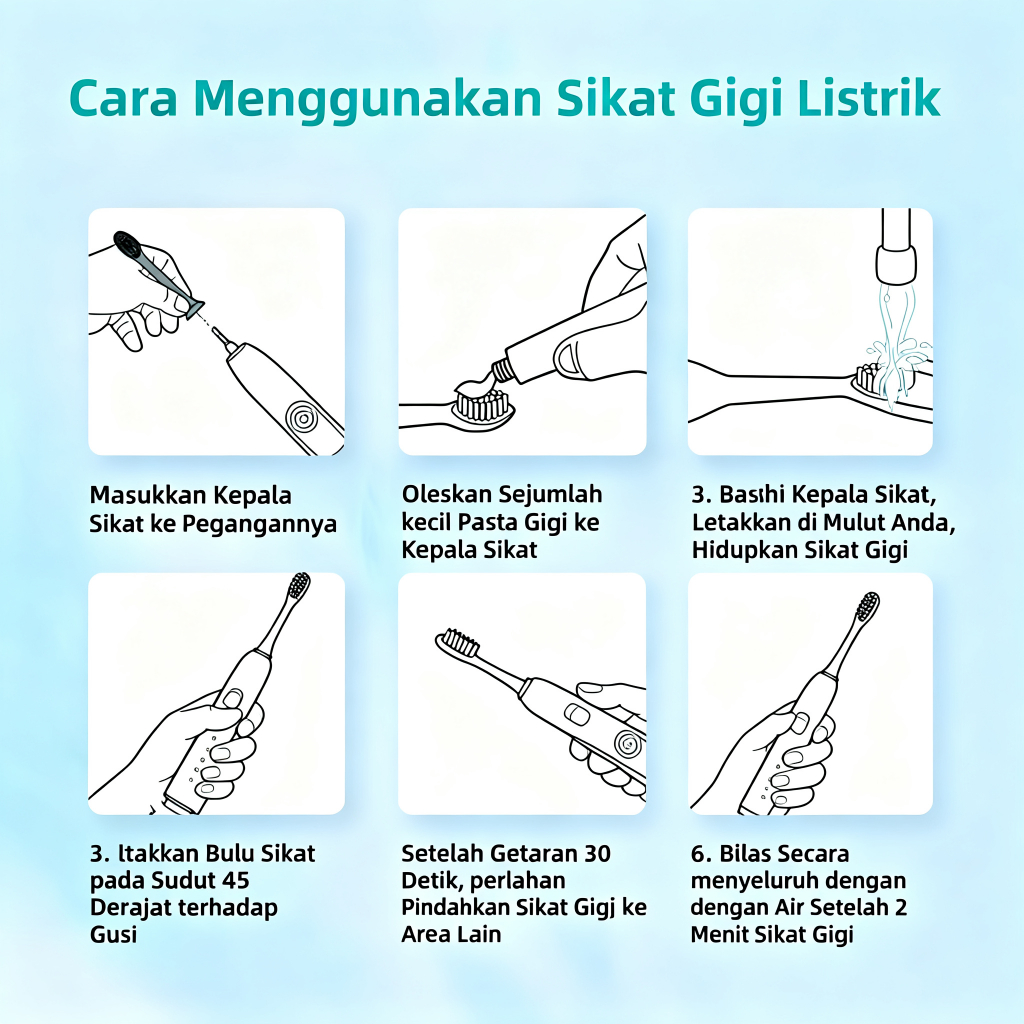 Cara Menggunakan Sikat Gigi Listrik

Masukkan Kepala Sikat ke Pegangannya

Oleskan Sejumlah kecil Pasta Gigi ke Kepala Sikat

3. Basıhi Kepala Sikat, Letakkan di Mulut Anda, Hidupkan Sikat Gigi

3. ltakkan Bulu Sikat pada Sudut 45 Derajat terhadap Gusi

Setelah Getaran 30 Detik, perlahan Pindahkan Sikat Gigj ke Area Lain

6. Bilas Secara menyeluruh dengan dengan Air Setelah 2 Menit Sikat Gigi