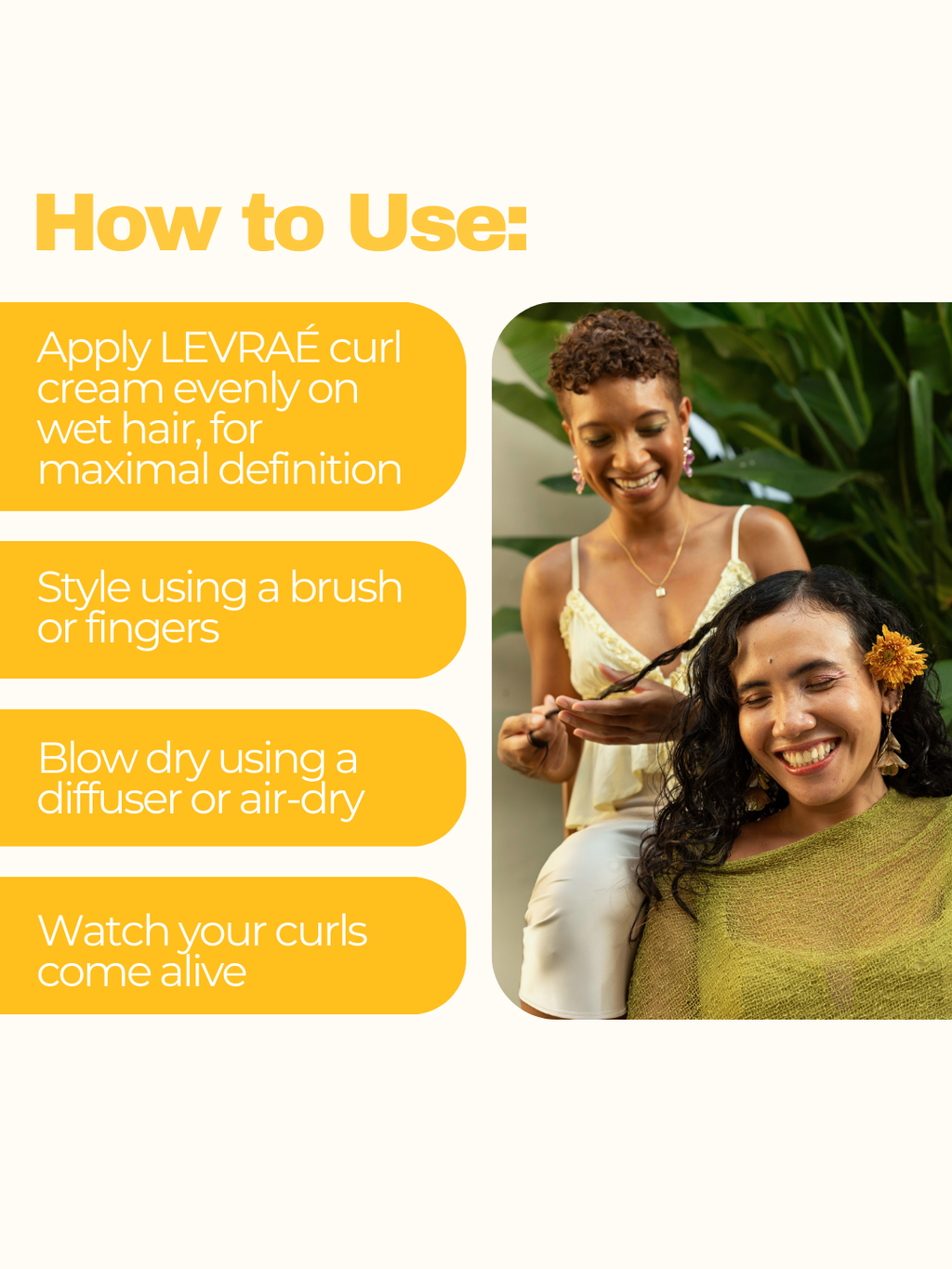 How to Use:

Apply LEVRAÉ curl cream evenly on wet hair, for maximal definition

Style using a brush or fingers

Blow dry using a diffuser or air-dry

Watch your curls come alive