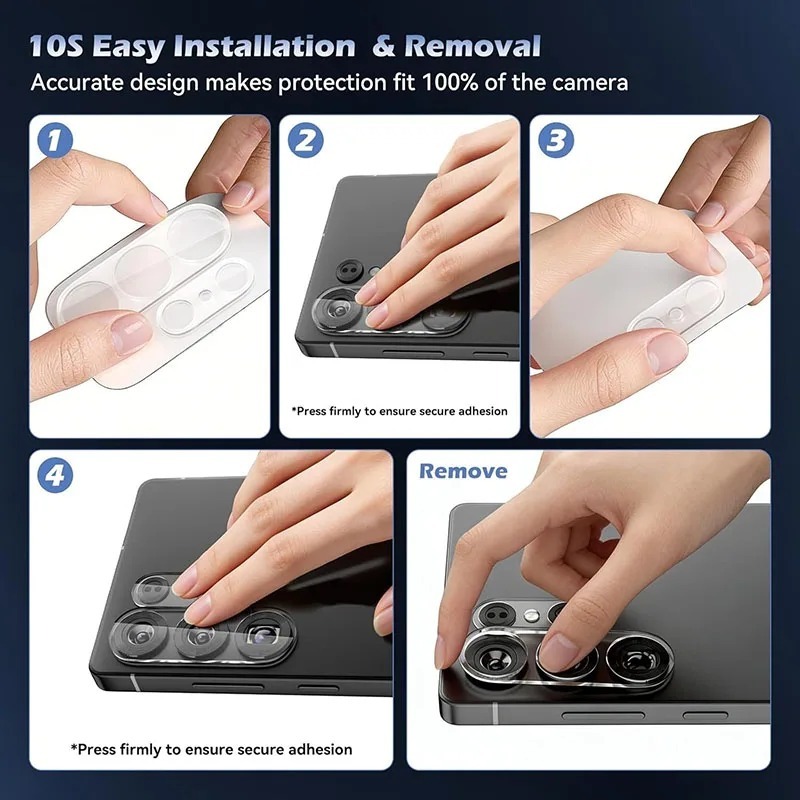 10S Easy Installation & Removal
Accurate design makes protection fit 100% of the camera

1

2

*Press firmly to ensure secure adhesion

3

4

*Press firmly to ensure secure adhesion

Remove