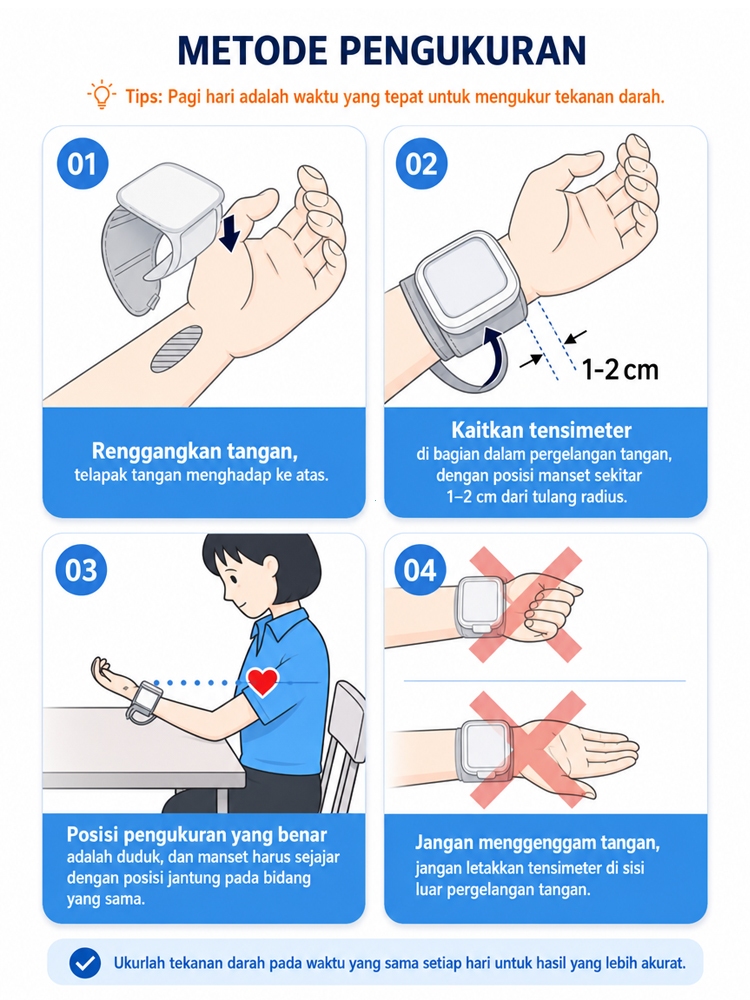 METODE PENGUKURAN

Tips: Pagi hari adalah waktu yang tepat untuk mengukur tekanan darah.

01

Renggangkan tangan,
telapak tangan menghadap ke atas.

02

1-2 cm

Kaitkan tensimeter
di bagian dalam pergelangan tangan, dengan posisi manset sekitar 1–2 cm dari tulang radius.

03

Posisi pengukuran yang benar
adalah duduk, dan manset harus sejajar dengan posisi jantung pada bidang yang sama.

04

Jangan menggenggam tangan,
jangan letakkan tensimeter di sisi luar pergelangan tangan.

Ukurlah tekanan darah pada waktu yang sama setiap hari untuk hasil yang lebih akurat.