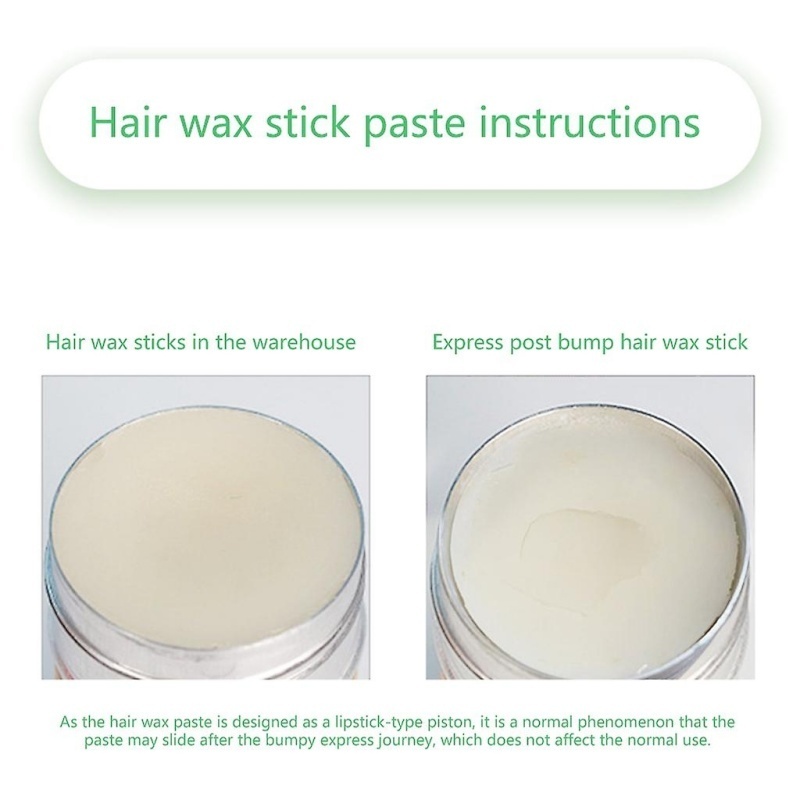 Hair wax stick paste instructions

Hair wax sticks in the warehouse

Express post bump hair wax stick

As the hair wax paste is designed as a lipstick-type piston, it is a normal phenomenon that the paste may slide after the bumpy express journey, which does not affect the normal use.