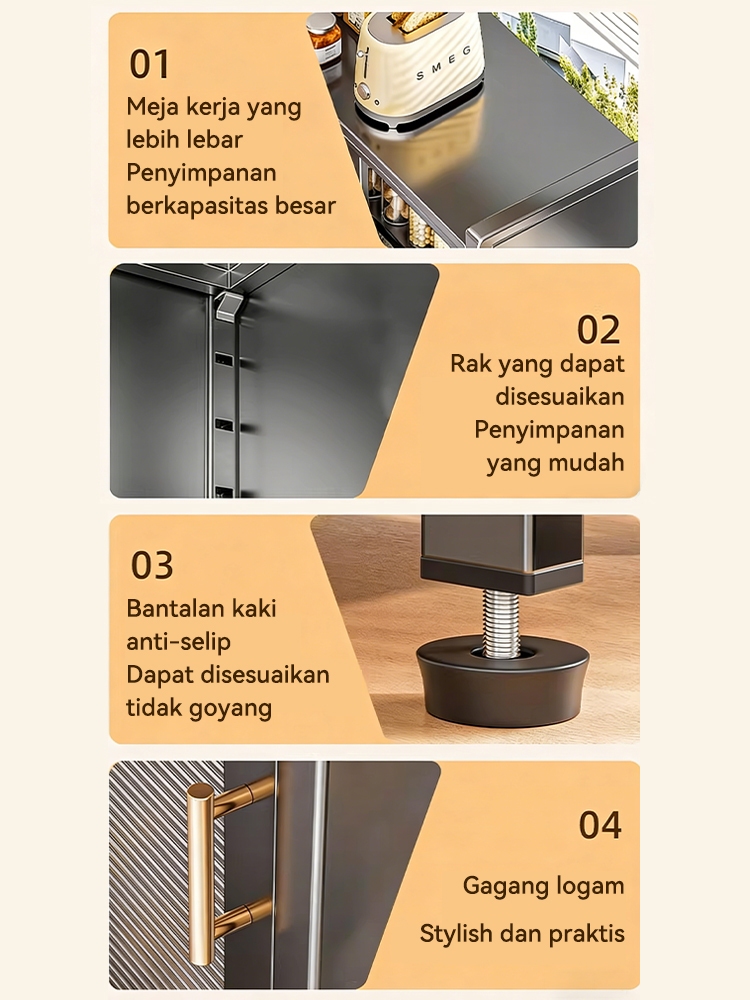 01
Meja kerja yang lebih lebar
Penyimpanan berkapasitas besar

SMEG

02
Rak yang dapat disesuaikan
Penyimpanan yang mudah

03
Bantalan kaki anti-selip
Dapat disesuaikan tidak goyang

04
Gagang logam
Stylish dan praktis