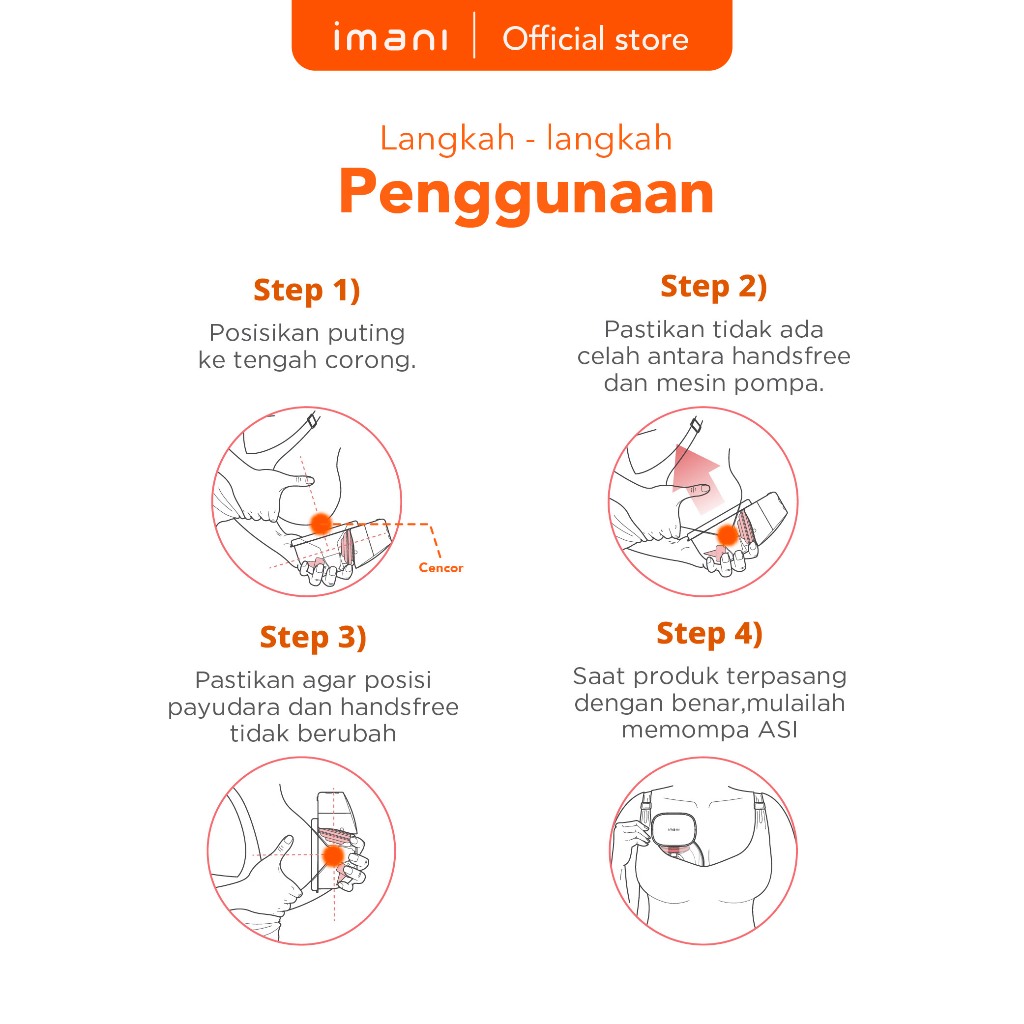 imani | Official store

Langkah - langkah
Penggunaan

Step 1)
Posisikan puting ke tengah corong.

Cencor

Step 2)
Pastikan tidak ada celah antara handsfree dan mesin pompa.

Step 3)
Pastikan agar posisi payudara dan handsfree tidak berubah

Step 4)
Saat produk terpasang dengan benar,mulailah memompa ASI

imani