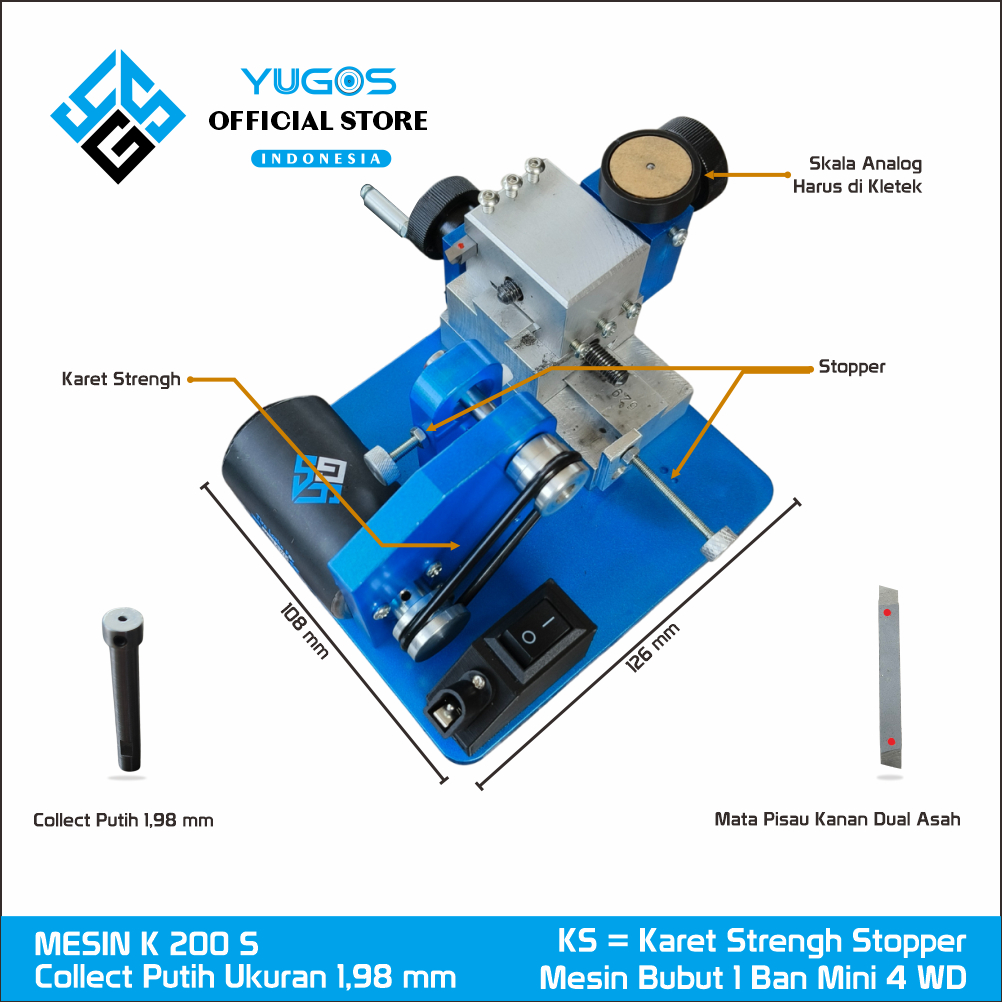 YUGOS
OFFICIAL STORE
INDONESIA

Skala Analog
Harus di Kletek

Karet Strengh

Stopper

108 mm

126 mm

Collect Putih 1,98 mm

Mata Pisau Kanan Dual Asah

MESIN K 200 S
Collect Putih Ukuran 1,98 mm

KS = Karet Strengh Stopper
Mesin Bubut 1 Ban Mini 4 WD