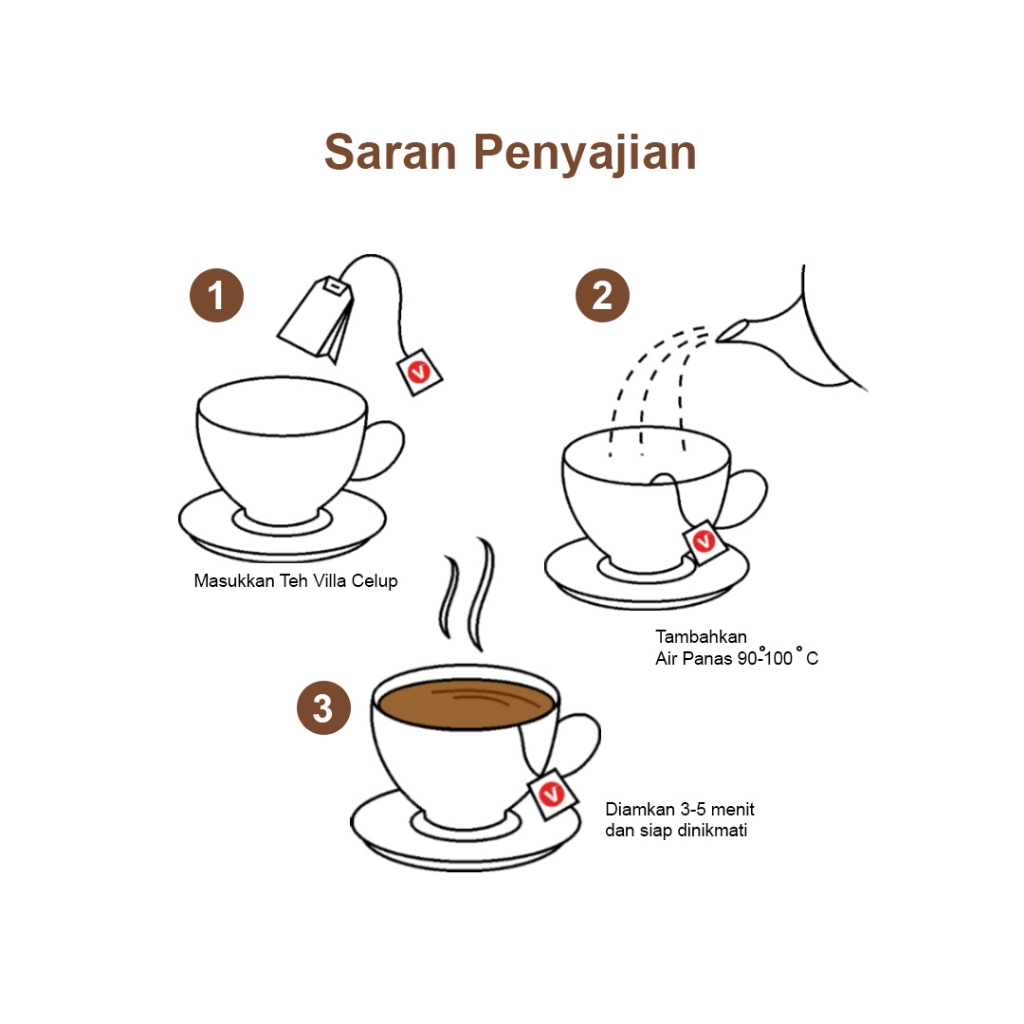 Saran Penyajian

1

V

Masukkan Teh Villa Celup

2

V

Tambahkan
Air Panas 90°-100 ° C

3

V

Diamkan 3-5 menit
dan siap dinikmati