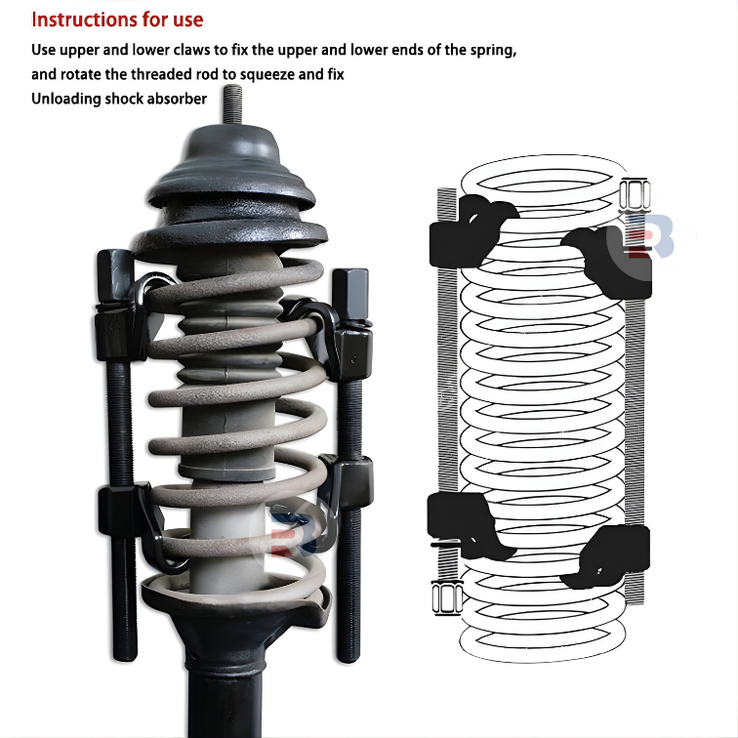 Instructions for use

Use upper and lower claws to fix the upper and lower ends of the spring, and rotate the threaded rod to squeeze and fix
Unloading shock absorber