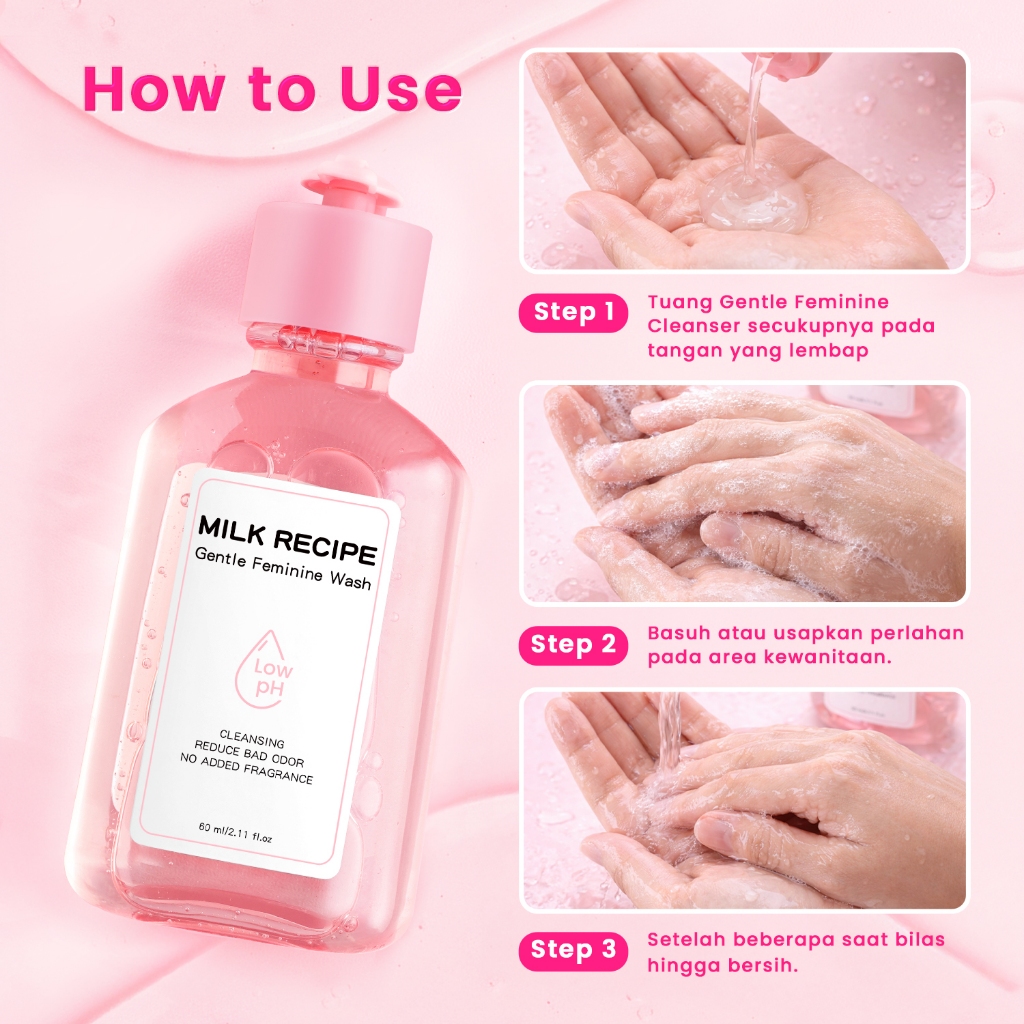 How to Use

MILK RECIPE
Gentle Feminine Wash

Low pH

CLEANSING
REDUCE BAD ODOR
NO ADDED FRAGRANCE

60 ml/2.11 fl.oz

Step 1 Tuang Gentle Feminine Cleanser secukupnya pada tangan yang lembap

Step 2 Basuh atau usapkan perlahan pada area kewanitaan.

Step 3 Setelah beberapa saat bilas hingga bersih.