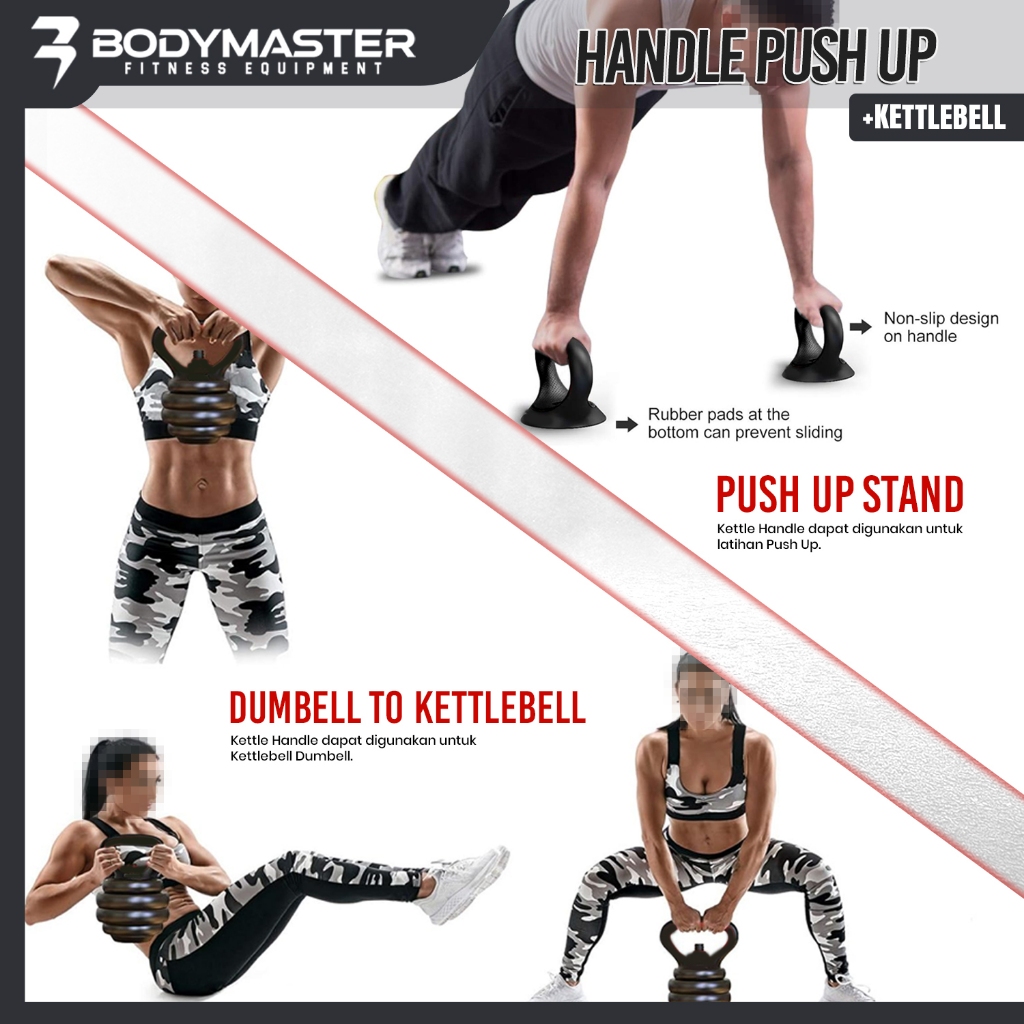 BODYMASTER
FITNESS EQUIPMENT

HANDLE PUSH UP
+KETTLEBELL

Non-slip design on handle

Rubber pads at the bottom can prevent sliding

PUSH UP STAND
Kettle Handle dapat digunakan untuk latihan Push Up.

DUMBELL TO KETTLEBELL
Kettle Handle dapat digunakan untuk Kettlebell Dumbell.