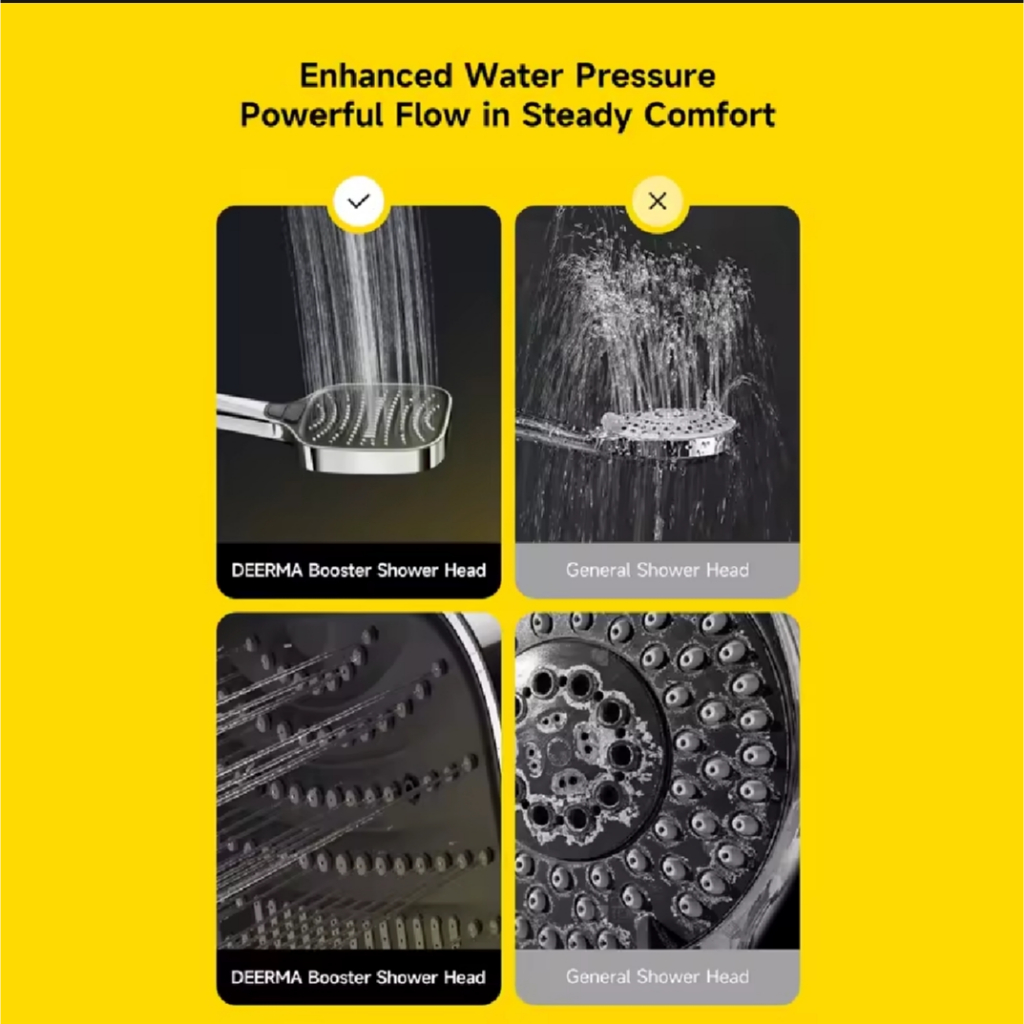 Enhanced Water Pressure
Powerful Flow in Steady Comfort

DEERMA Booster Shower Head

General Shower Head

DEERMA Booster Shower Head

General Shower Head