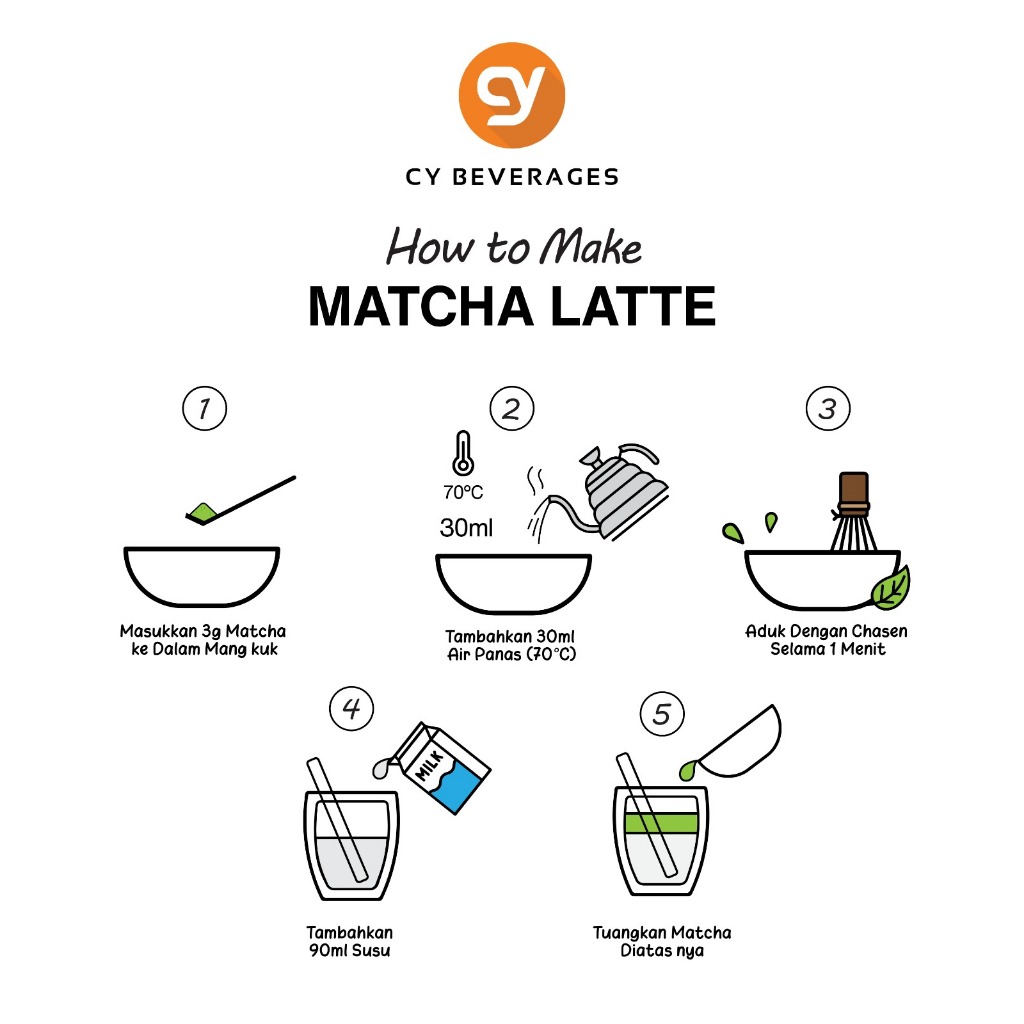 CY

CY BEVERAGES

How to Make
MATCHA LATTE

1

Masukkan 3g Matcha ke Dalam Mang kuk

2

70°C
30ml

Tambahkan 30ml Air Panas (70°C)

3

Aduk Dengan Chasen Selama 1 Menit

4

MILK

Tambahkan 90ml Susu

5

Tuangkan Matcha Diatas nya