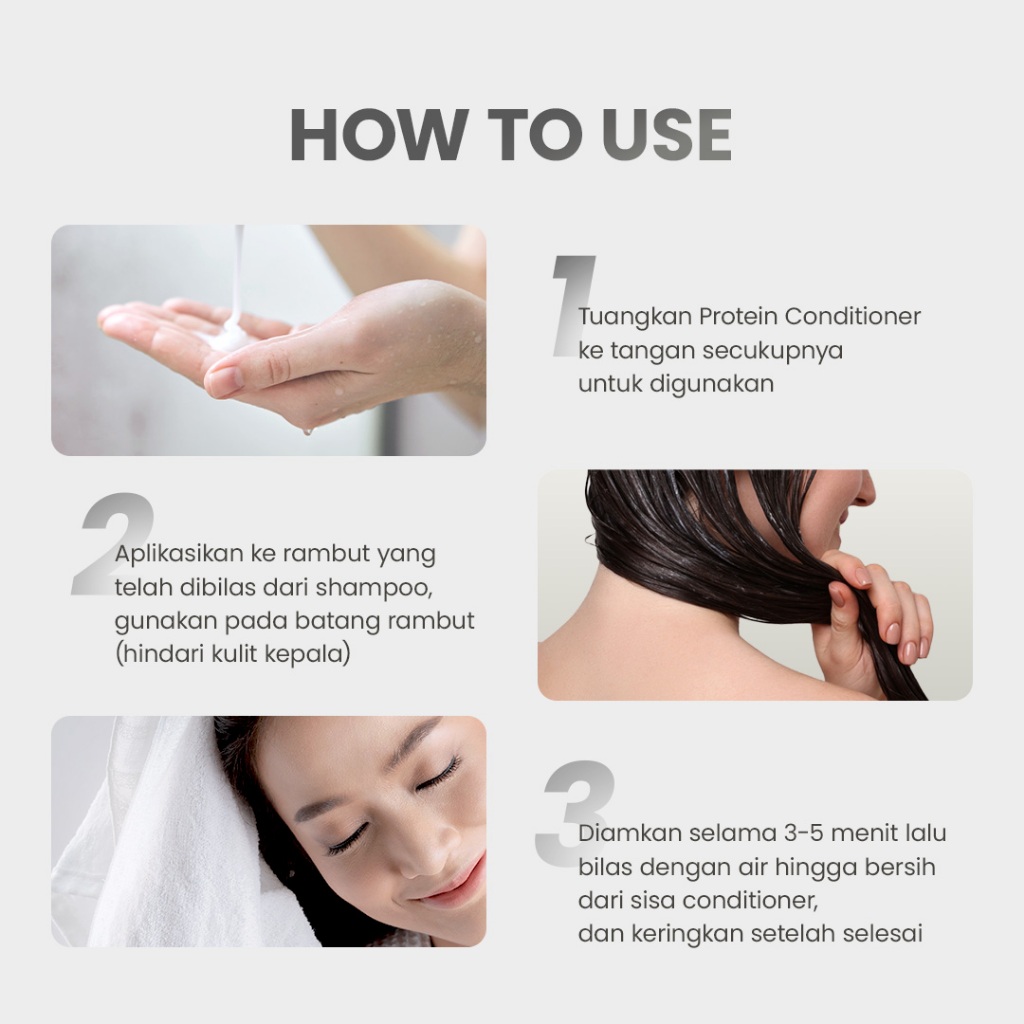 HOW TO USE

1

Tuangkan Protein Conditioner ke tangan secukupnya untuk digunakan

2

Aplikasikan ke rambut yang telah dibilas dari shampoo, gunakan pada batang rambut (hindari kulit kepala)

3

Diamkan selama 3-5 menit lalu bilas dengan air hingga bersih dari sisa conditioner, dan keringkan setelah selesai