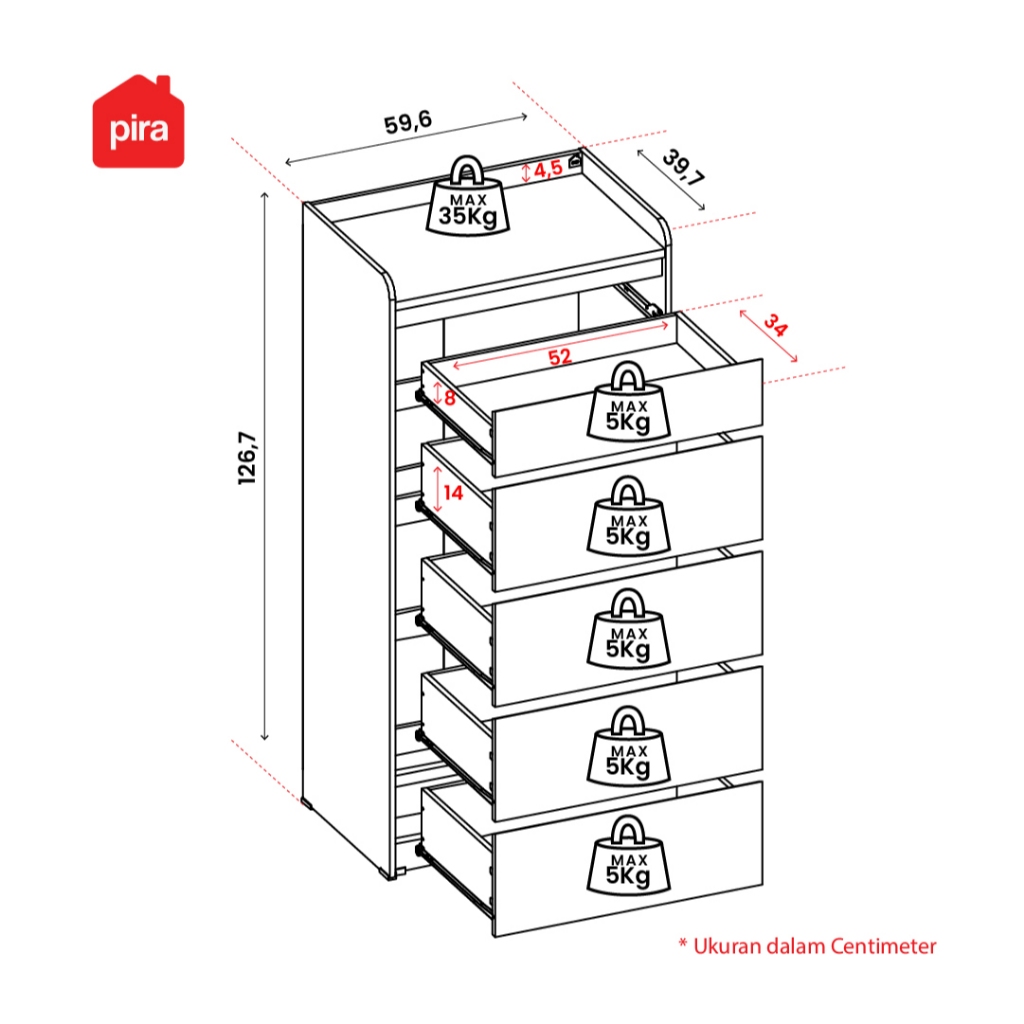 pira

59,6

39,7

4,5

MAX
35Kg

126,7

34

52

8

MAX
5Kg

14

MAX
5Kg

MAX
5Kg

MAX
5Kg

MAX
5Kg

* Ukuran dalam Centimeter