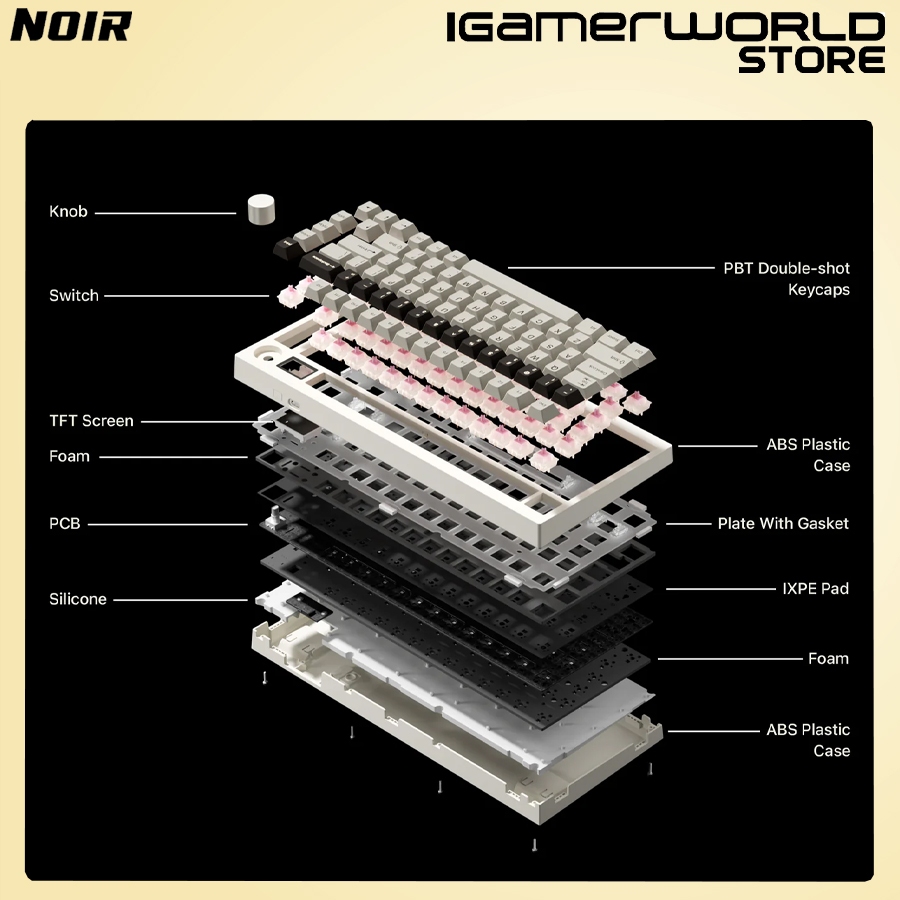 NOIR

IGAMERWORLD STORE

Knob

Switch

TFT Screen

Foam

PCB

Silicone

PBT Double-shot Keycaps

ABS Plastic Case

Plate With Gasket

IXPE Pad

Foam

ABS Plastic Case