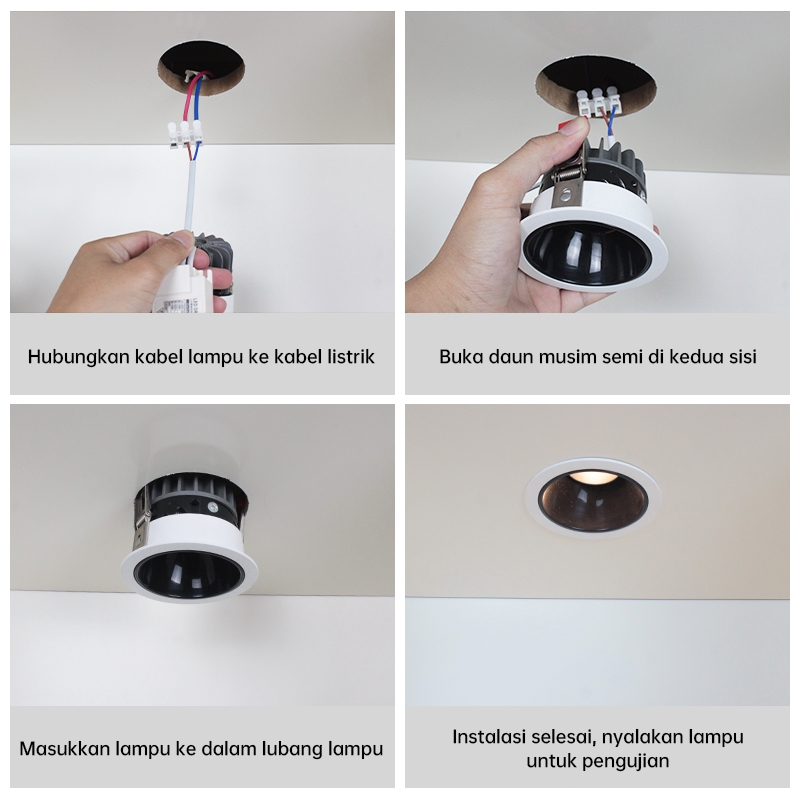 Hubungkan kabel lampu ke kabel listrik

Buka daun musim semi di kedua sisi

Masukkan lampu ke dalam lubang lampu

Instalasi selesai, nyalakan lampu untuk pengujian