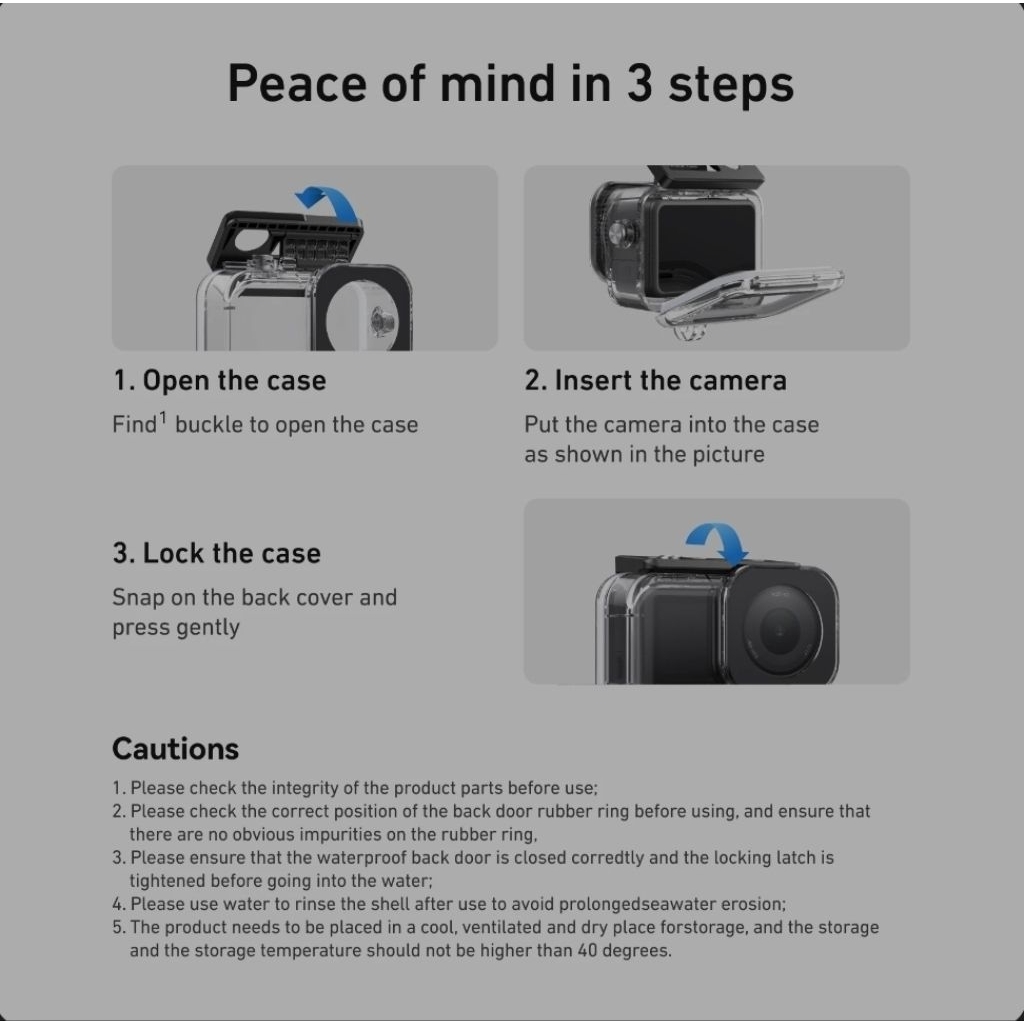 Peace of mind in 3 steps

1. Open the case

Find$^1$ buckle to open the case

2. Insert the camera

Put the camera into the case as shown in the picture

3. Lock the case

Snap on the back cover and press gently

Cautions

1. Please check the integrity of the product parts before use;
2. Please check the correct position of the back door rubber ring before using, and ensure that there are no obvious impurities on the rubber ring,
3. Please ensure that the waterproof back door is closed corredtly and the locking latch is tightened before going into the water;
4. Please use water to rinse the shell after use to avoid prolongedseawater erosion;
5. The product needs to be placed in a cool, ventilated and dry place forstorage, and the storage and the storage temperature should not be higher than 40 degrees.