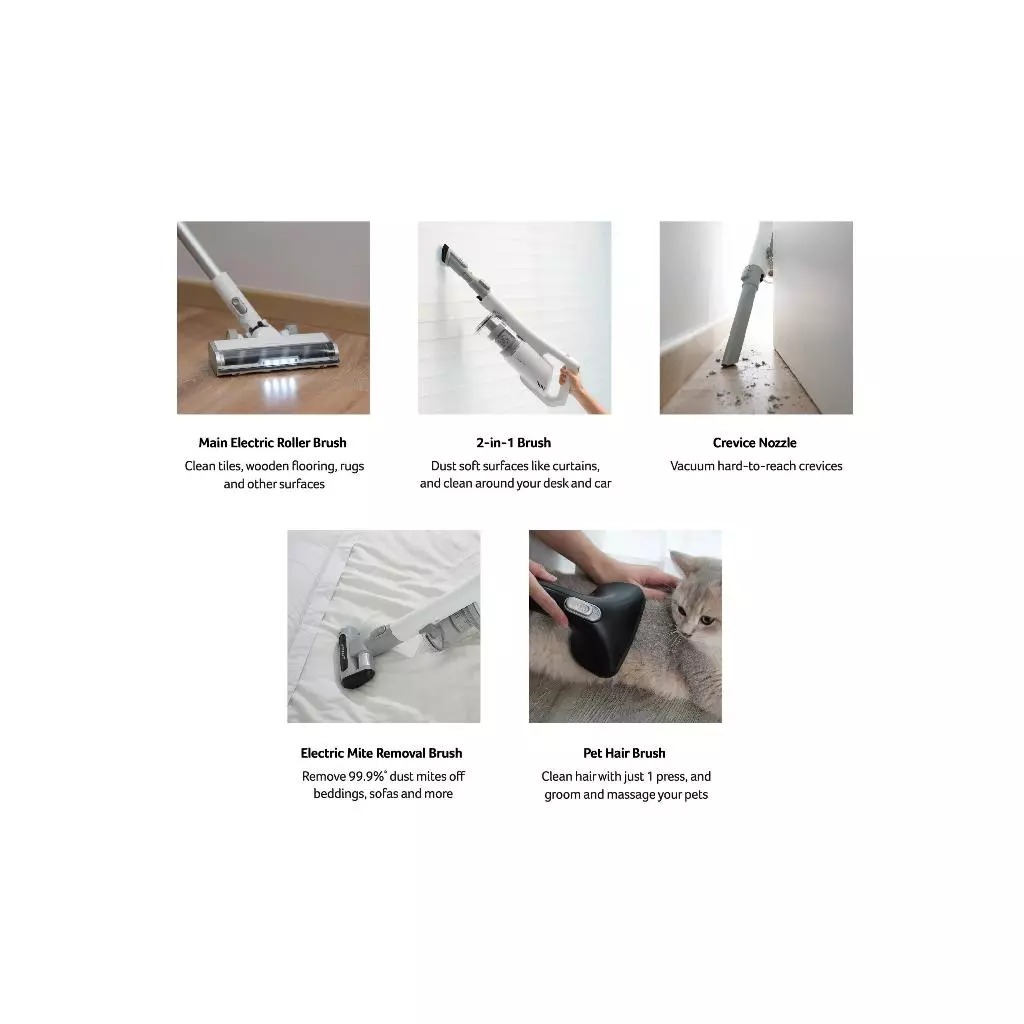 Main Electric Roller Brush
Clean tiles, wooden flooring, rugs and other surfaces

2-in-1 Brush
Dust soft surfaces like curtains, and clean around your desk and car

Crevice Nozzle
Vacuum hard-to-reach crevices

Electric Mite Removal Brush
Remove 99.9%* dust mites off beddings, sofas and more

Pet Hair Brush
Clean hair with just 1 press, and groom and massage your pets