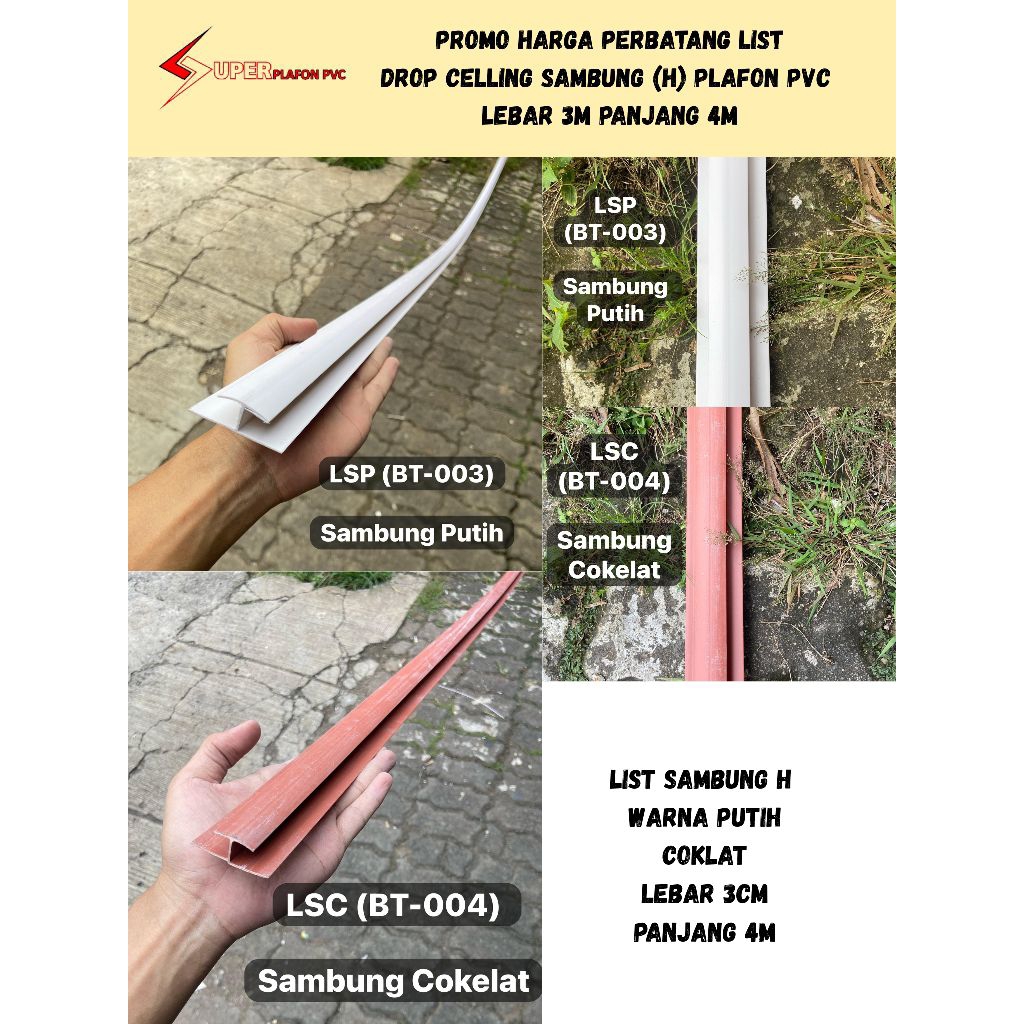 SUPER PLAFON PVC

PROMO HARGA PERBATANG LIST DROP CELLING SAMBUNG (H) PLAFON PVC LEBAR 3M PANJANG 4M

LSP (BT-003)

Sambung Putih

LSP (BT-003)

Sambung Putih

LSC (BT-004)

Sambung Cokelat

LSC (BT-004)

Sambung Cokelat

LIST SAMBUNG H
WARNA PUTIH
COKLAT
LEBAR 3CM
PANJANG 4M